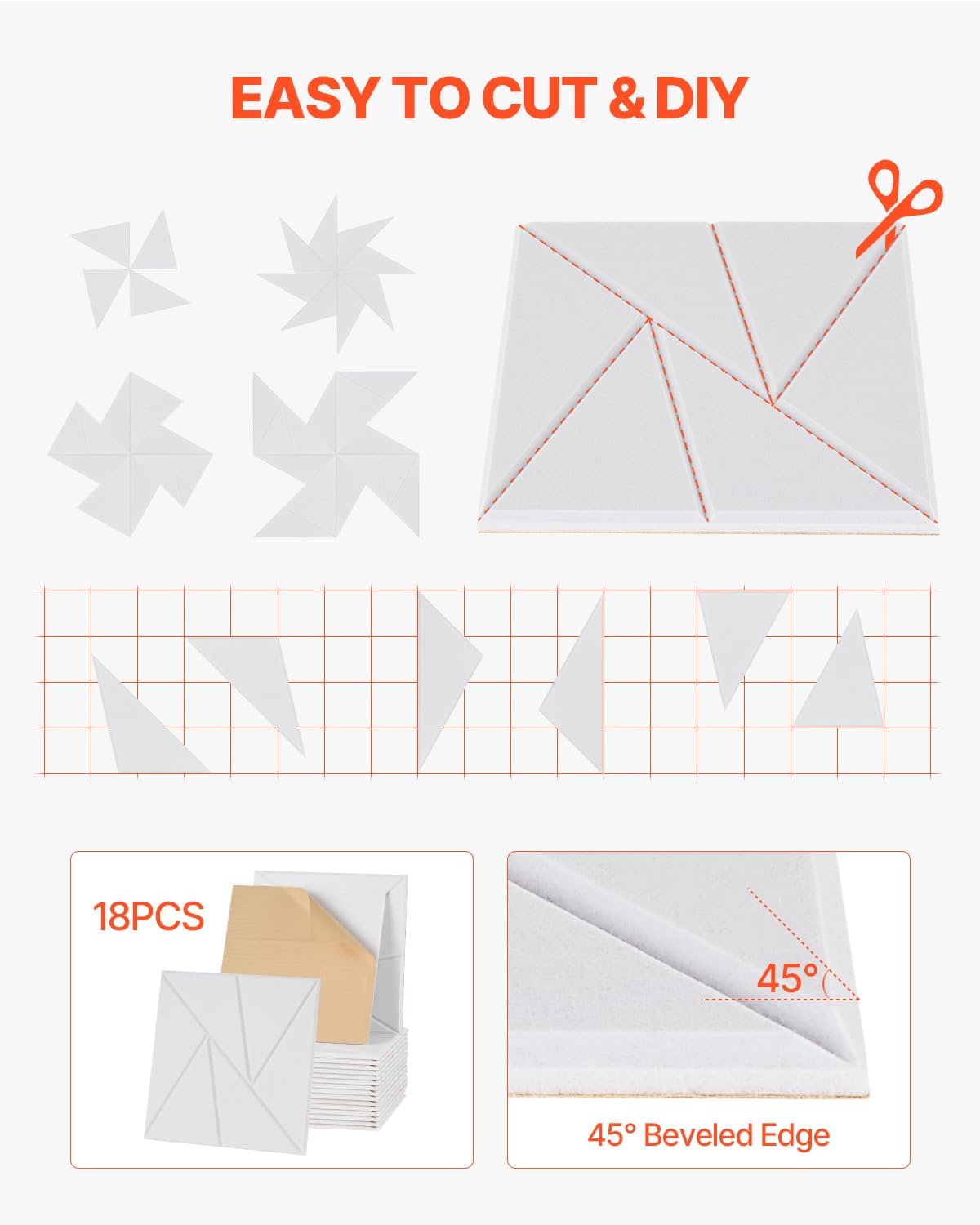 EASY TO CUT & DIY

18PCS

45°

45° Beveled Edge