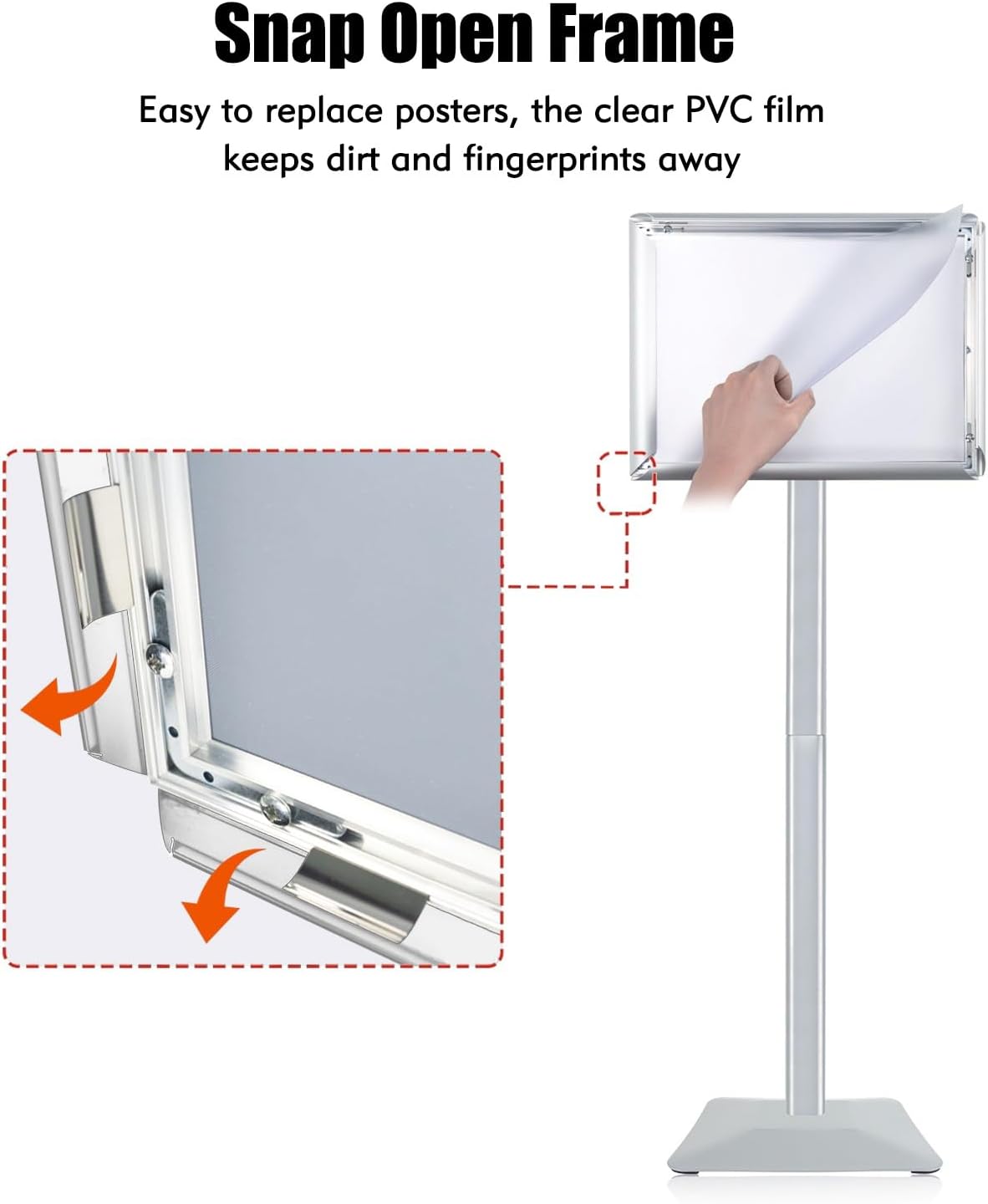 Snap Open Frame

Easy to replace posters, the clear PVC film keeps dirt and fingerprints away