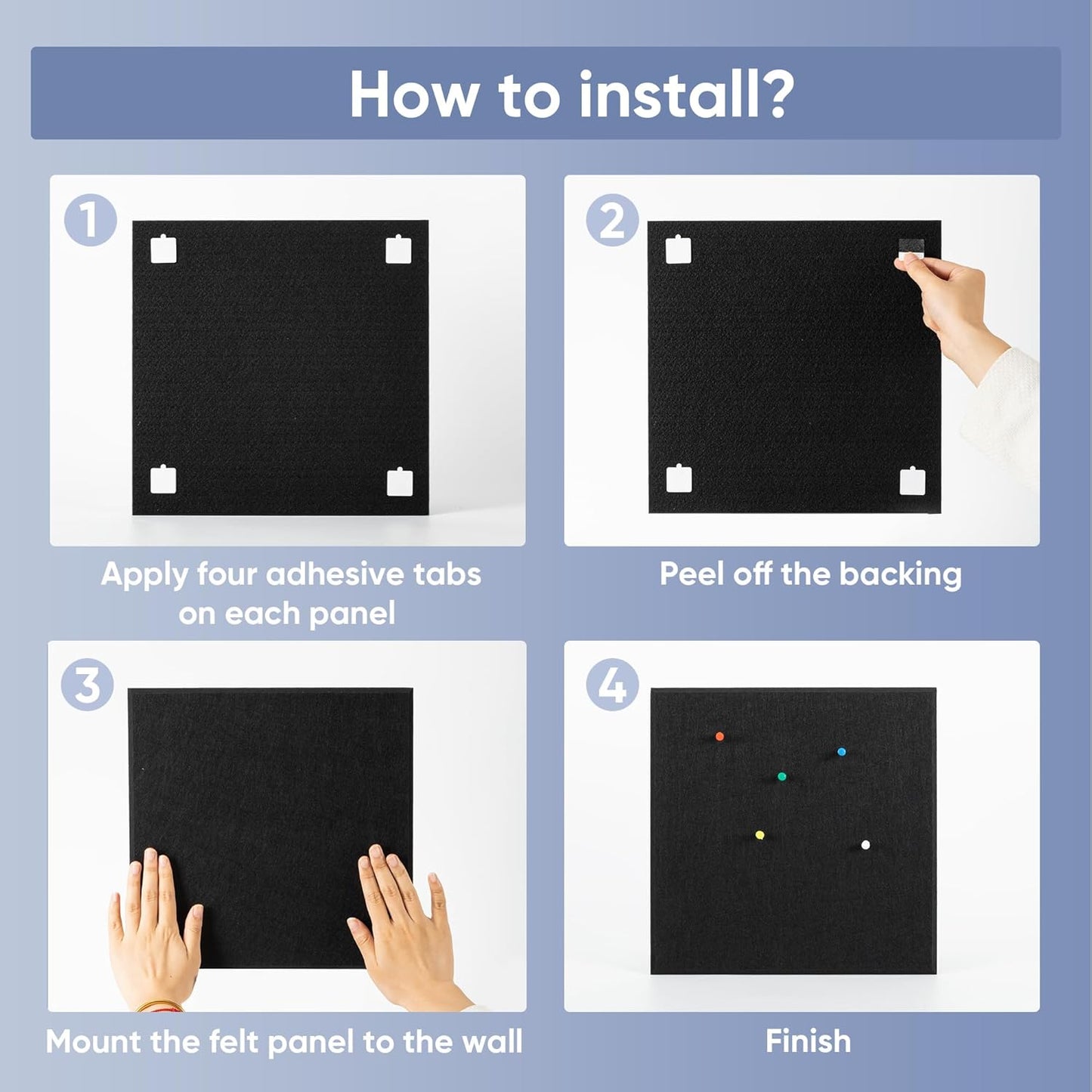 How to install?

1

Apply four adhesive tabs on each panel

2

Peel off the backing

3

Mount the felt panel to the wall

4

Finish