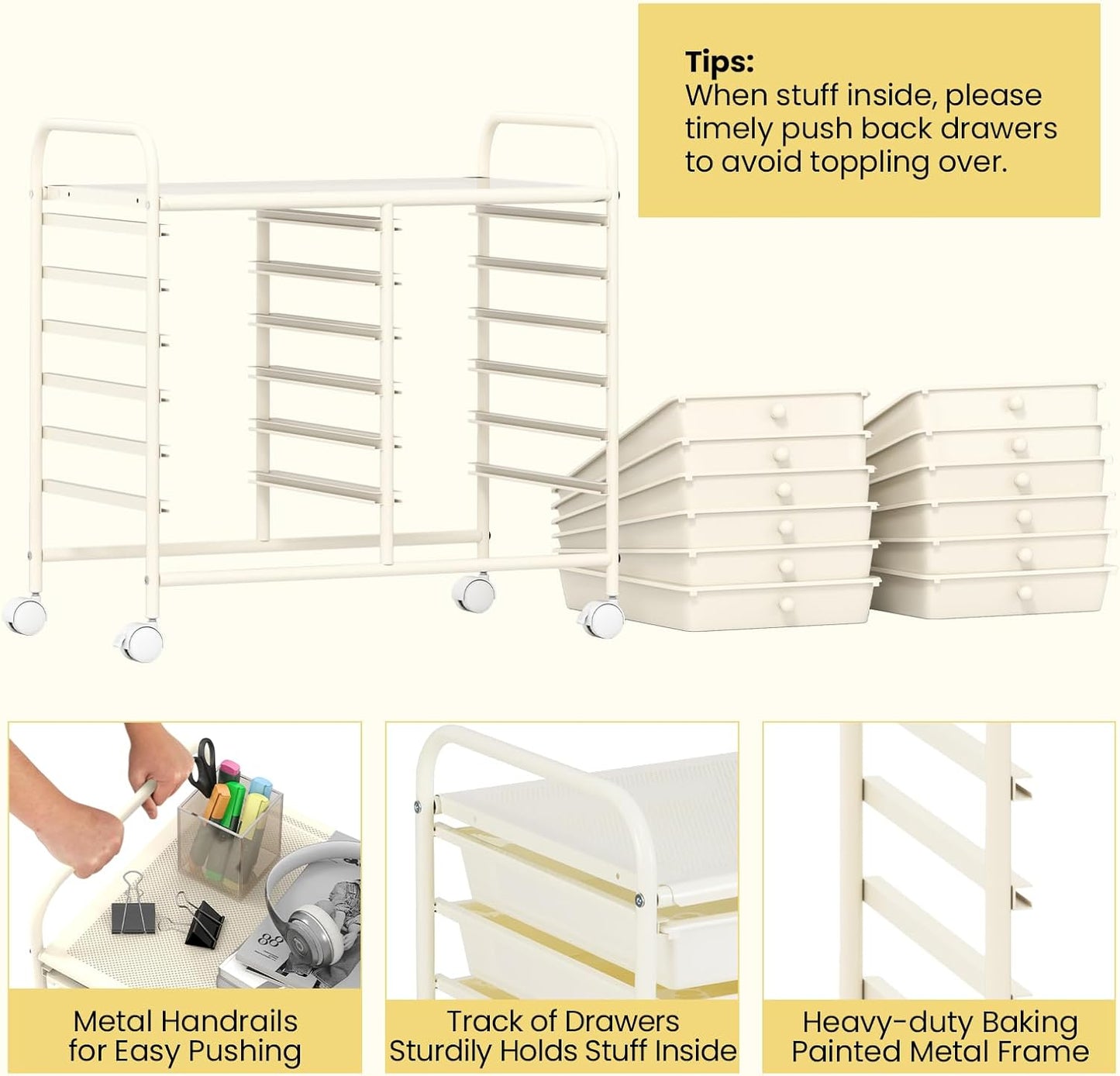 Tips:
When stuff inside, please timely push back drawers to avoid toppling over.

88

Metal Handrails for Easy Pushing

Track of Drawers Sturdily Holds Stuff Inside

Heavy-duty Baking Painted Metal Frame