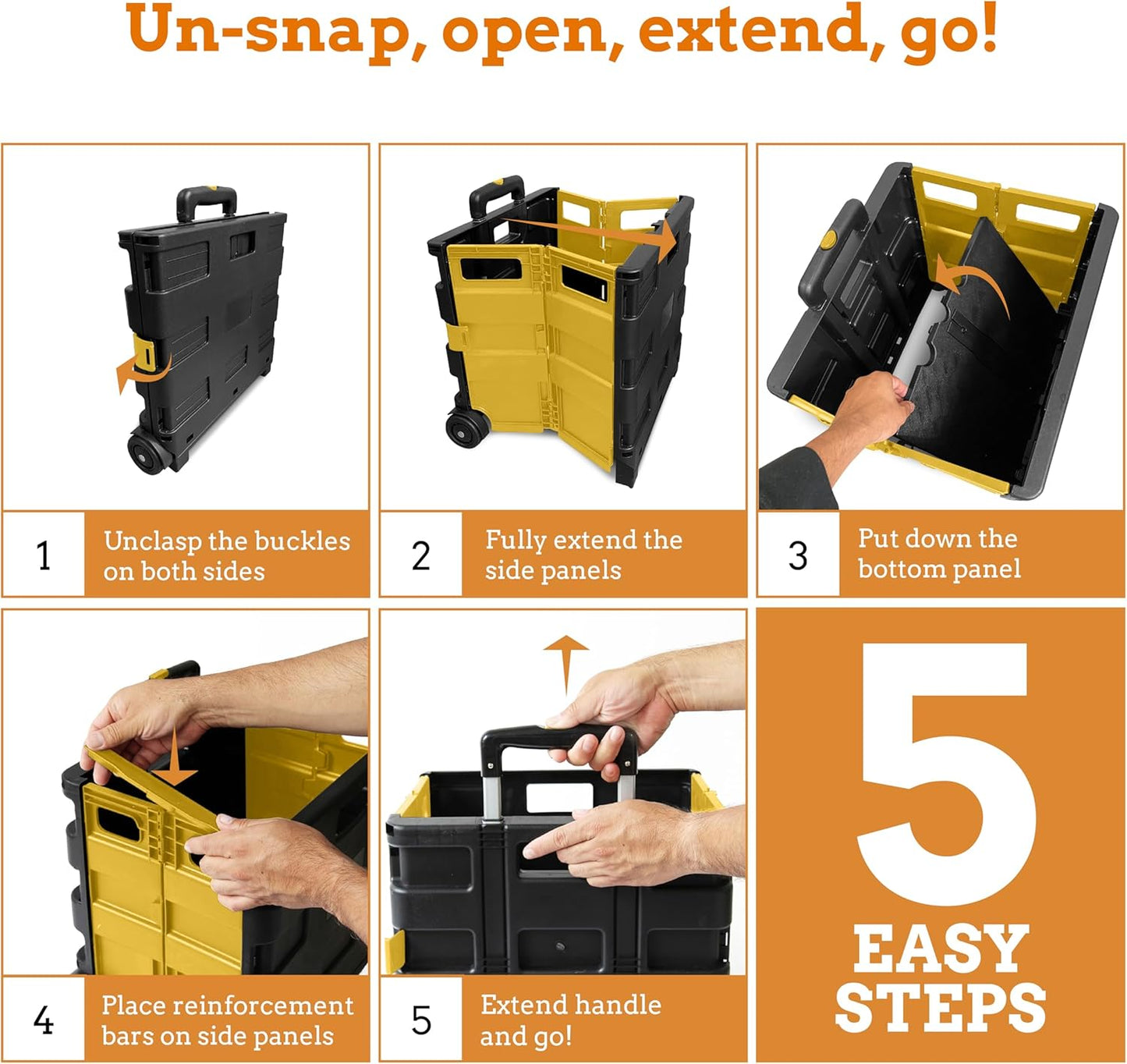 Un-snap, open, extend, go!

1 Unclasp the buckles on both sides

2 Fully extend the side panels

3 Put down the bottom panel

4 Place reinforcement bars on side panels

5 Extend handle and go!

5 EASY STEPS