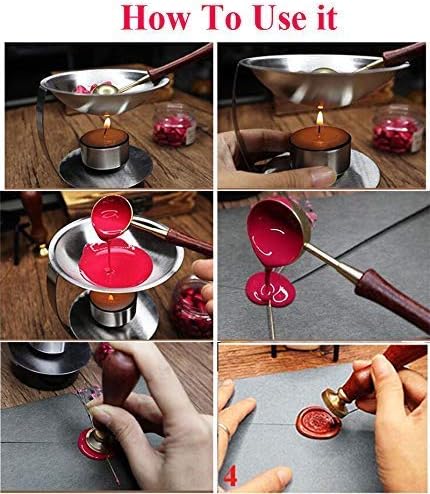 How To Use it

4