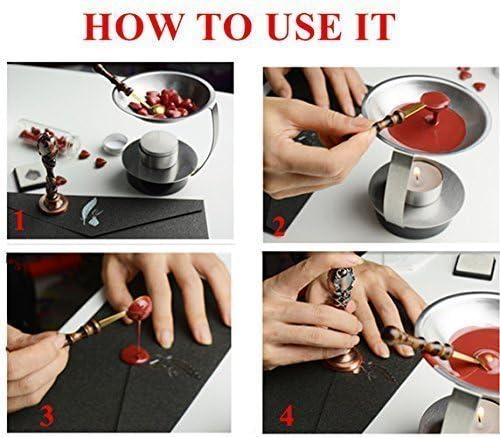 HOW TO USE IT

1

2

3

4