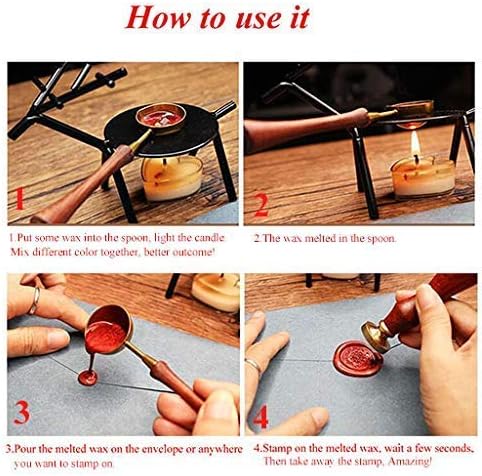 How to use it

1

1.Put some wax into the spoon, light the candle. Mix different color together, better outcome!

2

2.The wax melted in the spoon.

3

3.Pour the melted wax on the envelope or anywhere you want to stamp on.

4

4.Stamp on the melted wax, wait a few seconds, Then take away the stamp, Amazing!