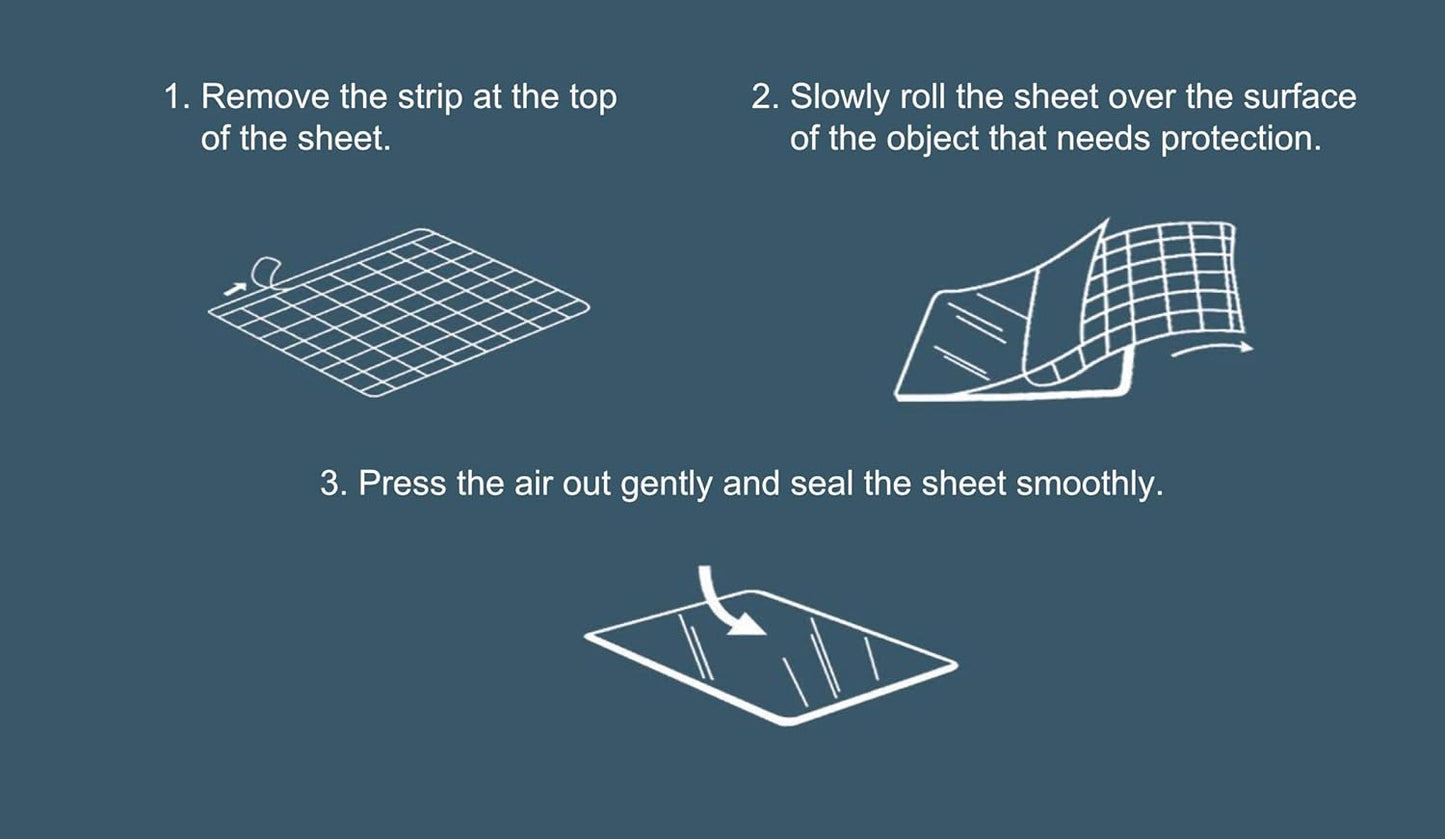 1. Remove the strip at the top of the sheet.

2. Slowly roll the sheet over the surface of the object that needs protection.

3. Press the air out gently and seal the sheet smoothly.