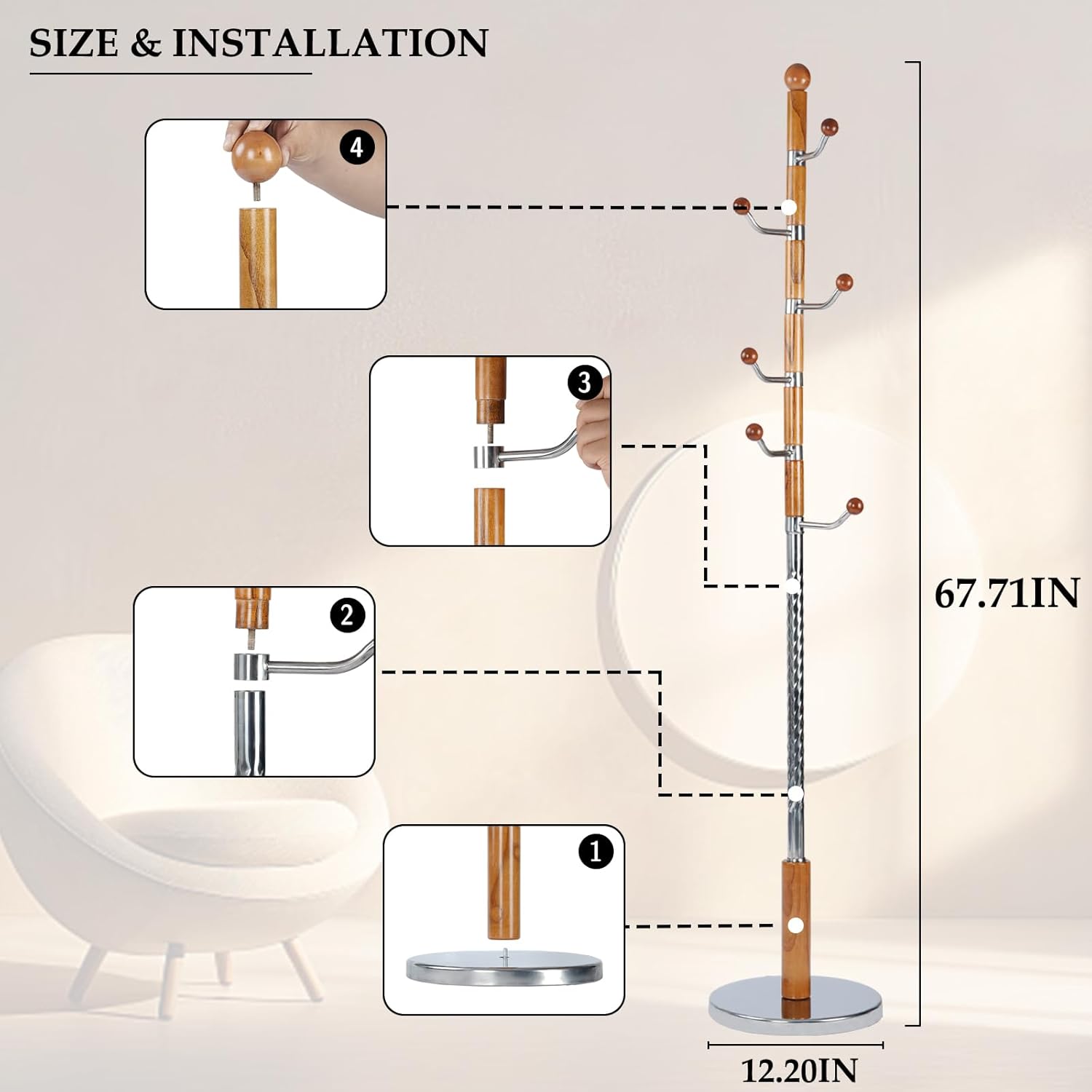 SIZE & INSTALLATION

4

3

2

1

67.71IN

12.20IN