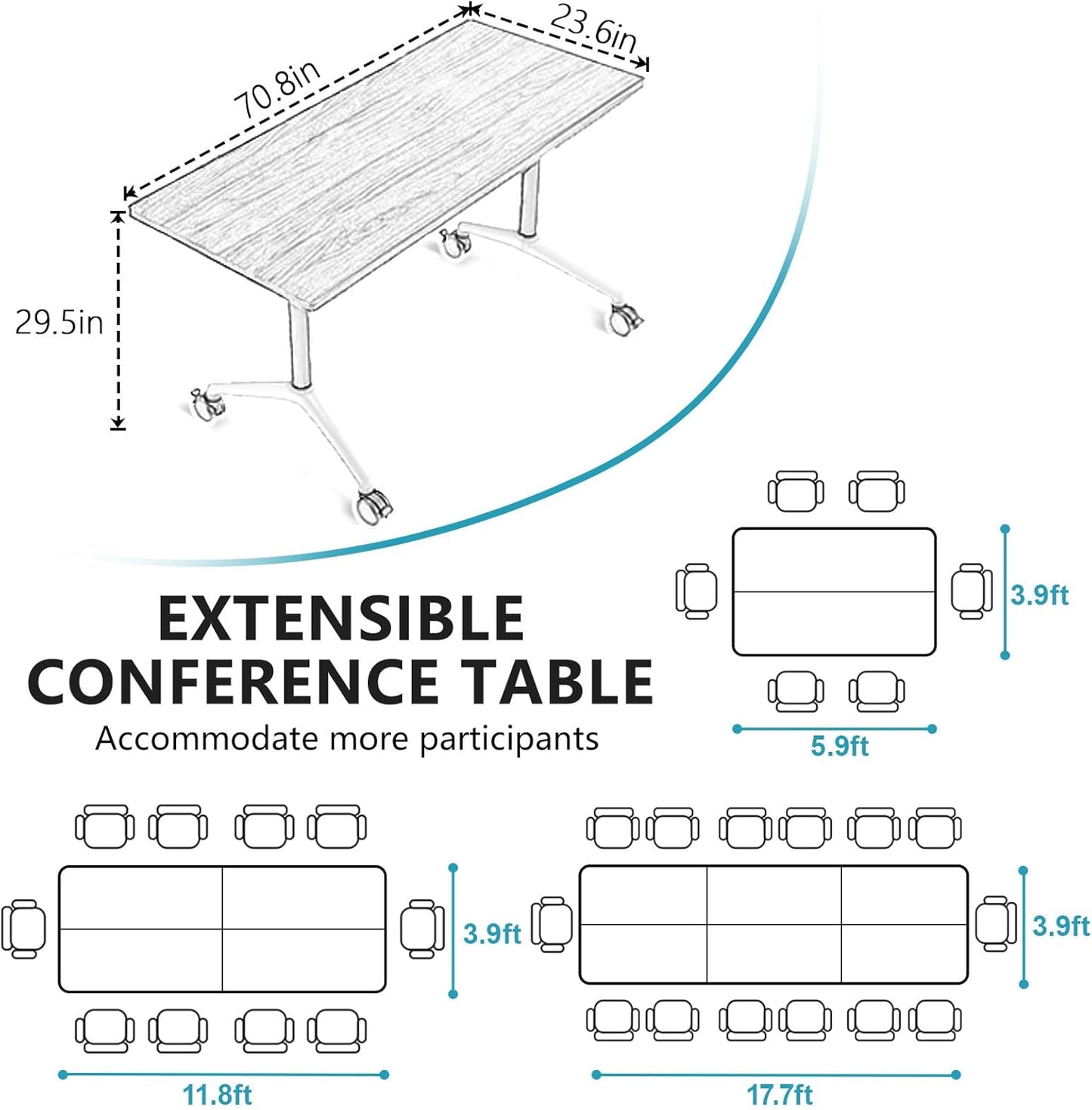 70.8in

23.6in

29.5in

EXTENSIBLE CONFERENCE TABLE

Accommodate more participants

3.9ft

5.9ft

3.9ft

11.8ft

3.9ft

17.7ft