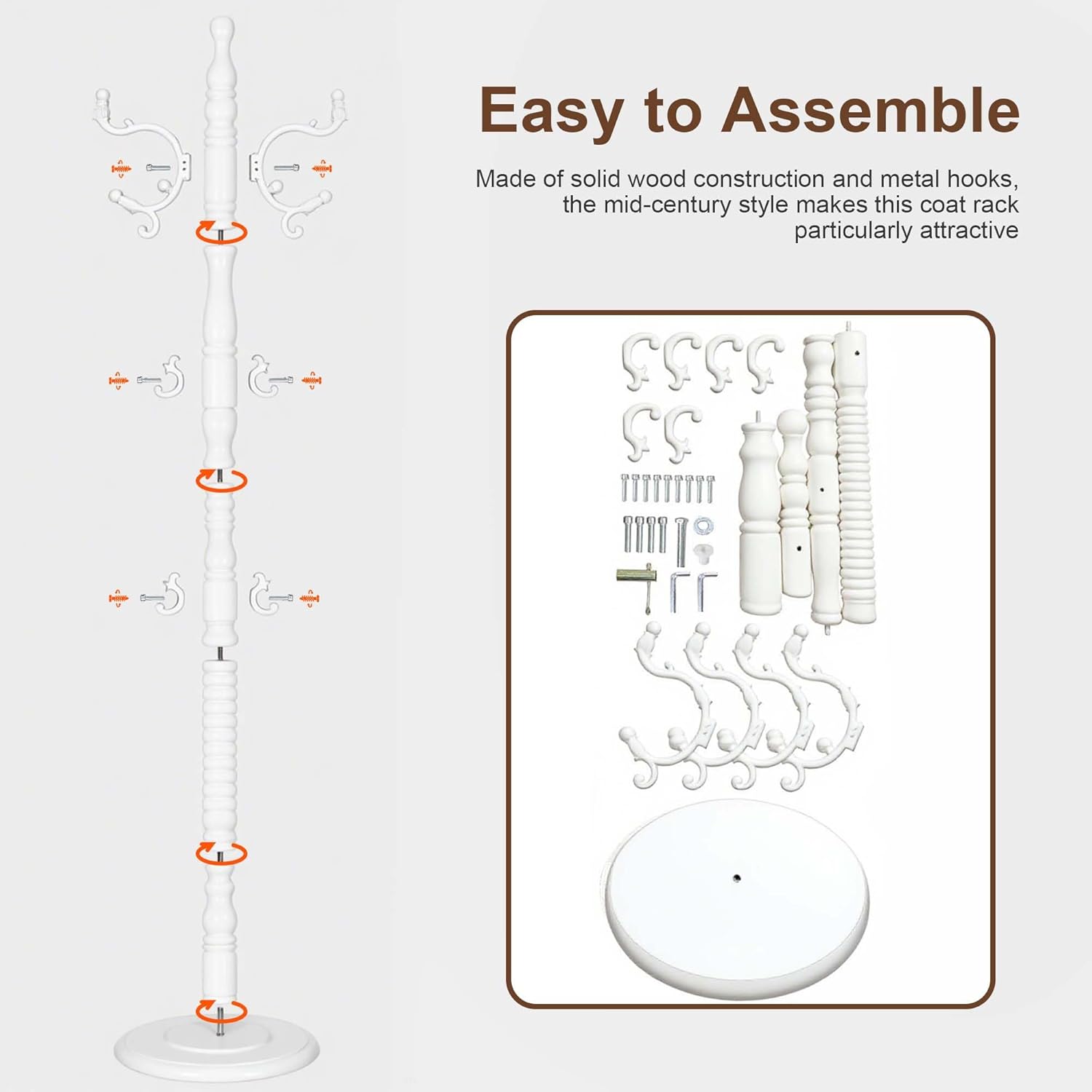 Easy to Assemble

Made of solid wood construction and metal hooks, the mid-century style makes this coat rack particularly attractive