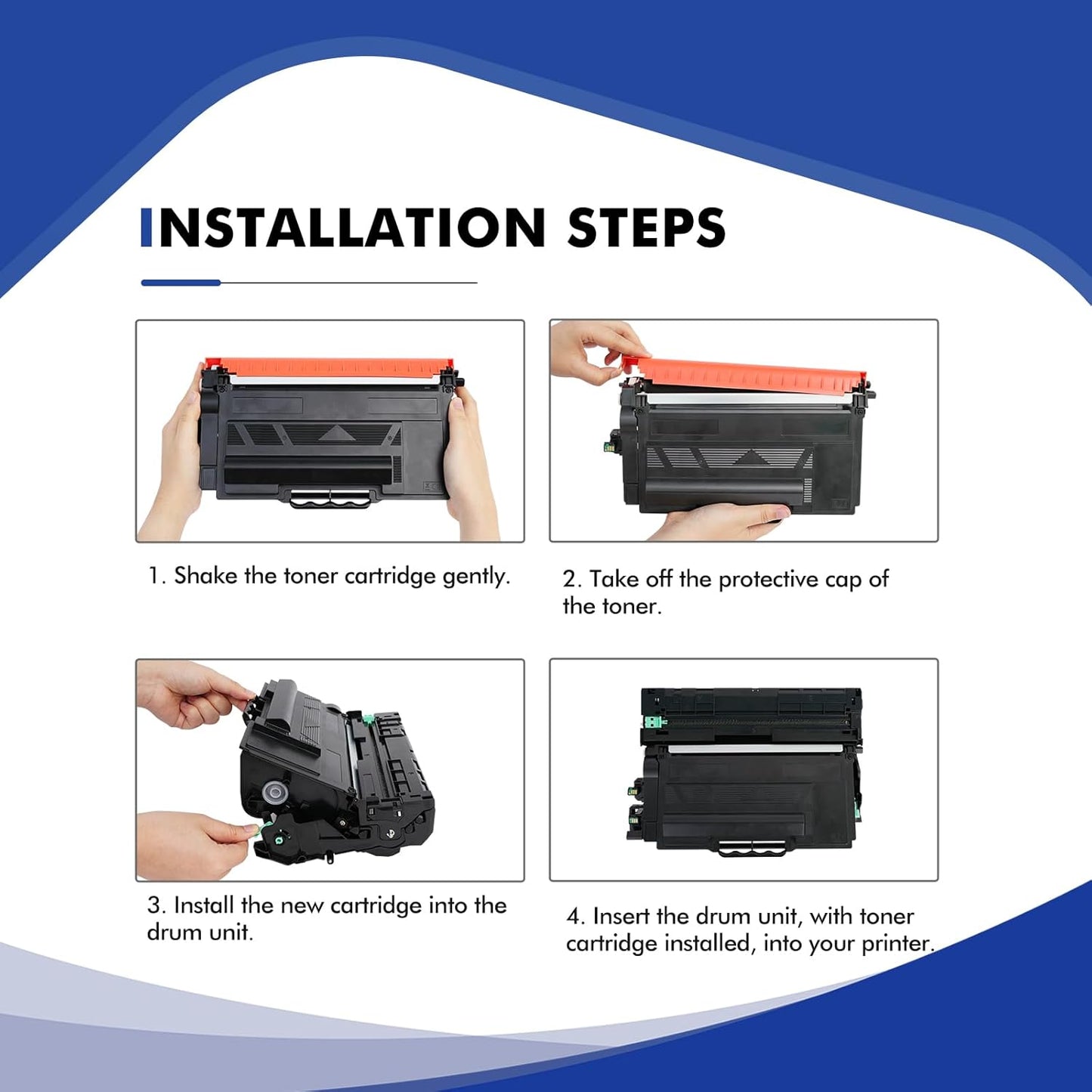 INSTALLATION STEPS

1. Shake the toner cartridge gently.

2. Take off the protective cap of the toner.

3. Install the new cartridge into the drum unit.

4. Insert the drum unit, with toner cartridge installed, into your printer.