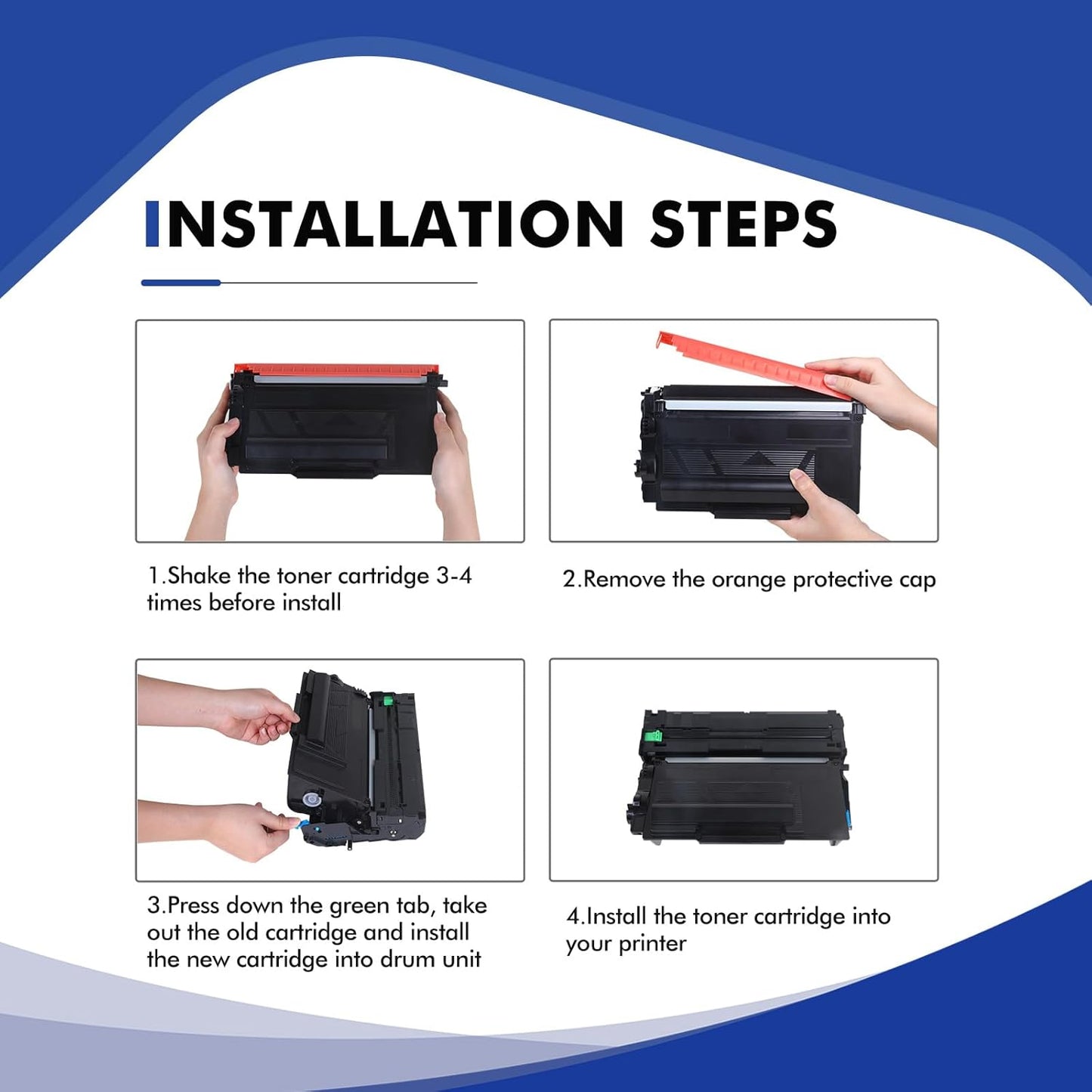 INSTALLATION STEPS

1.Shake the toner cartridge 3-4 times before install

2.Remove the orange protective cap

3.Press down the green tab, take out the old cartridge and install the new cartridge into drum unit

4.Install the toner cartridge into your printer