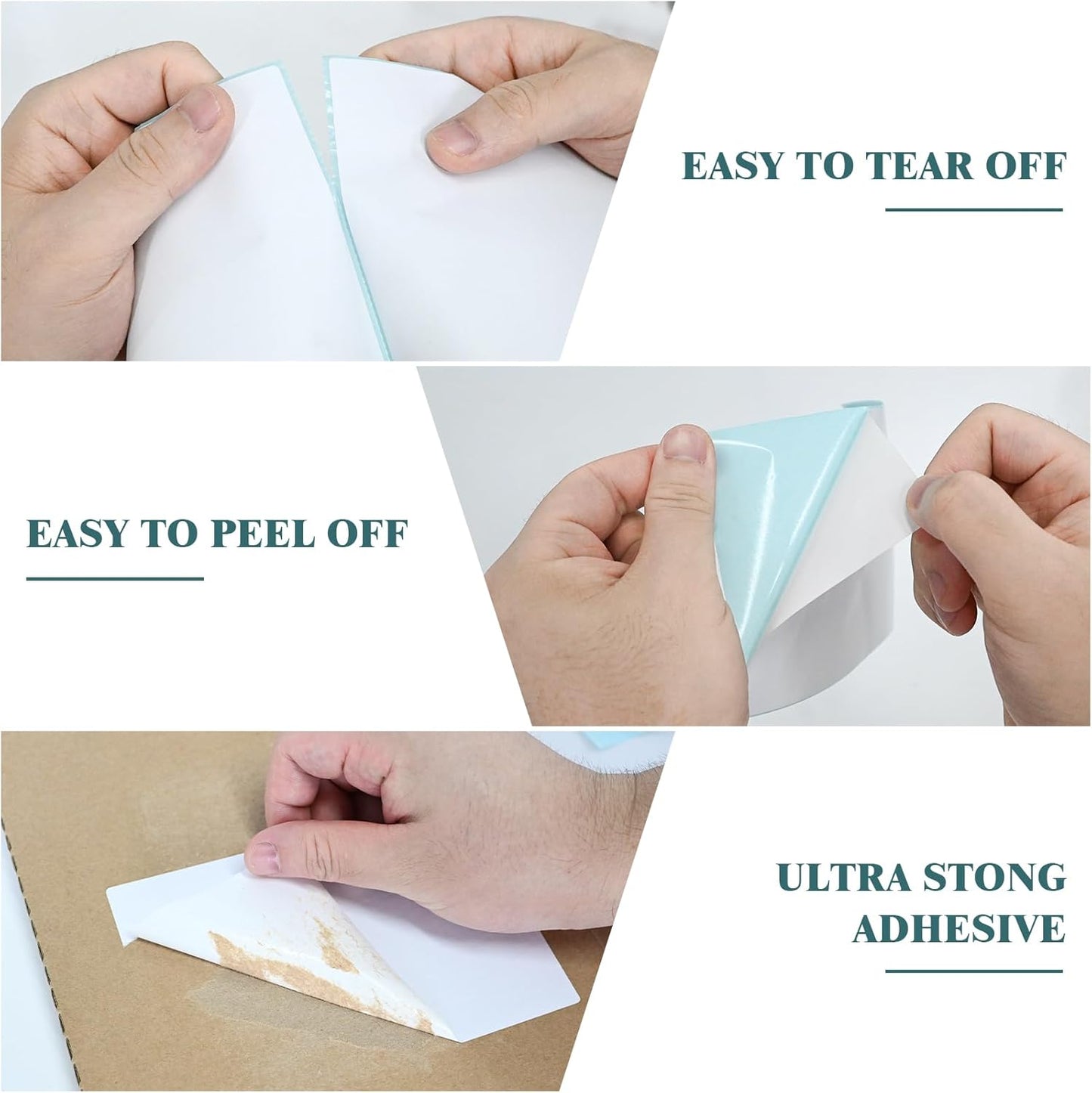 EASY TO TEAR OFF

EASY TO PEEL OFF

ULTRA STONG ADHESIVE