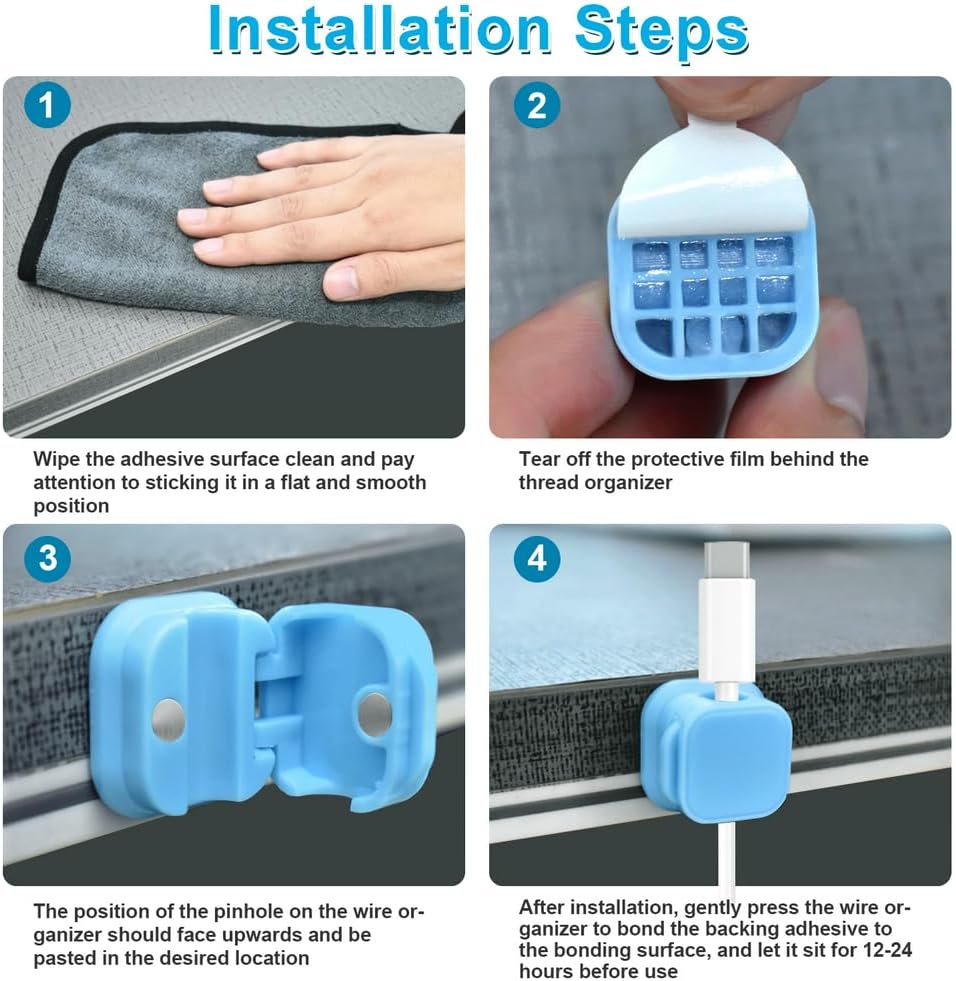 Installation Steps

1

Wipe the adhesive surface clean and pay attention to sticking it in a flat and smooth position

2

Tear off the protective film behind the thread organizer

3

The position of the pinhole on the wire organizer should face upwards and be pasted in the desired location

4

After installation, gently press the wire organizer to bond the backing adhesive to the bonding surface, and let it sit for 12-24 hours before use