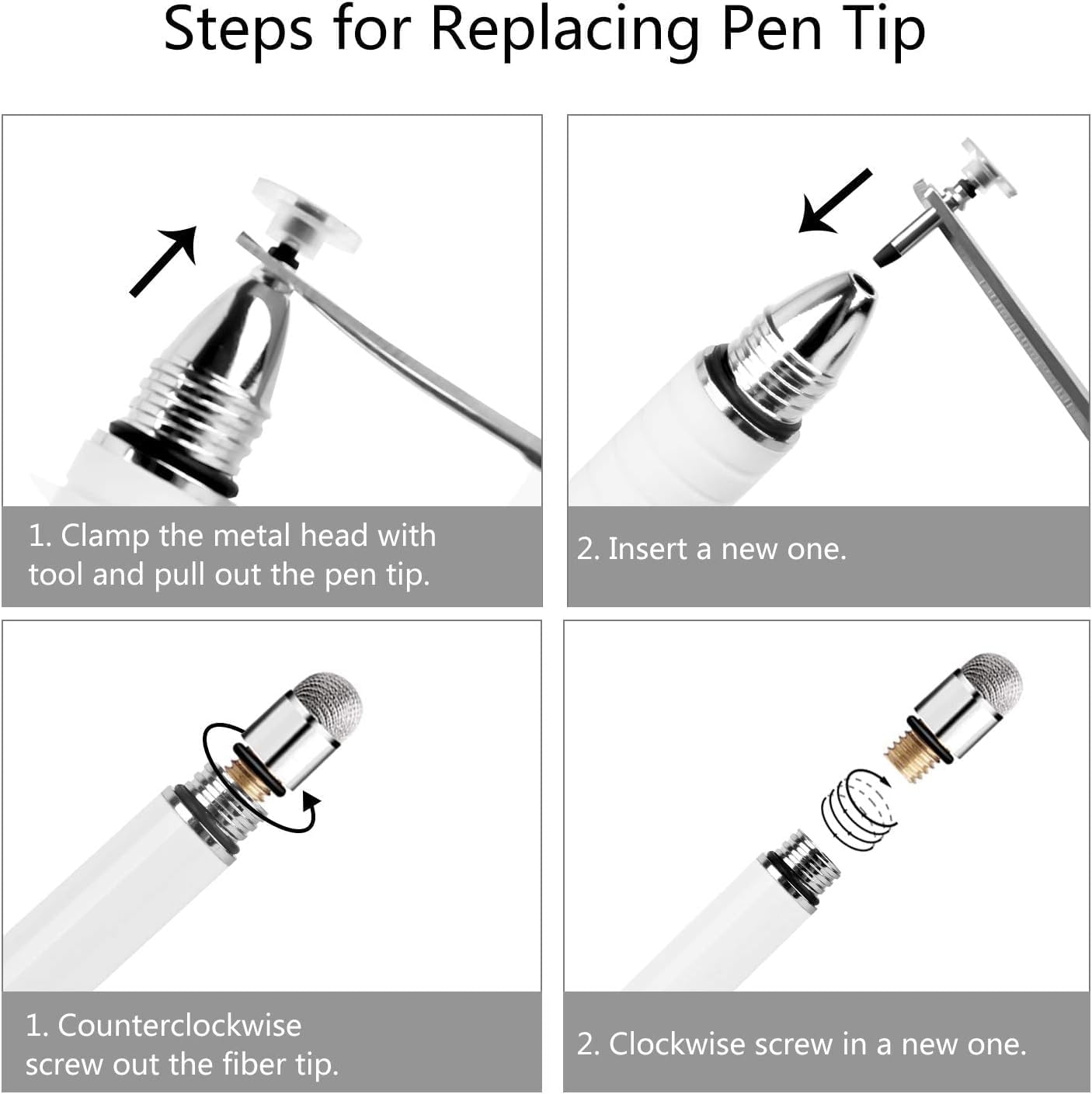 Steps for Replacing Pen Tip

1. Clamp the metal head with tool and pull out the pen tip.

2. Insert a new one.

1. Counterclockwise screw out the fiber tip.

2. Clockwise screw in a new one.