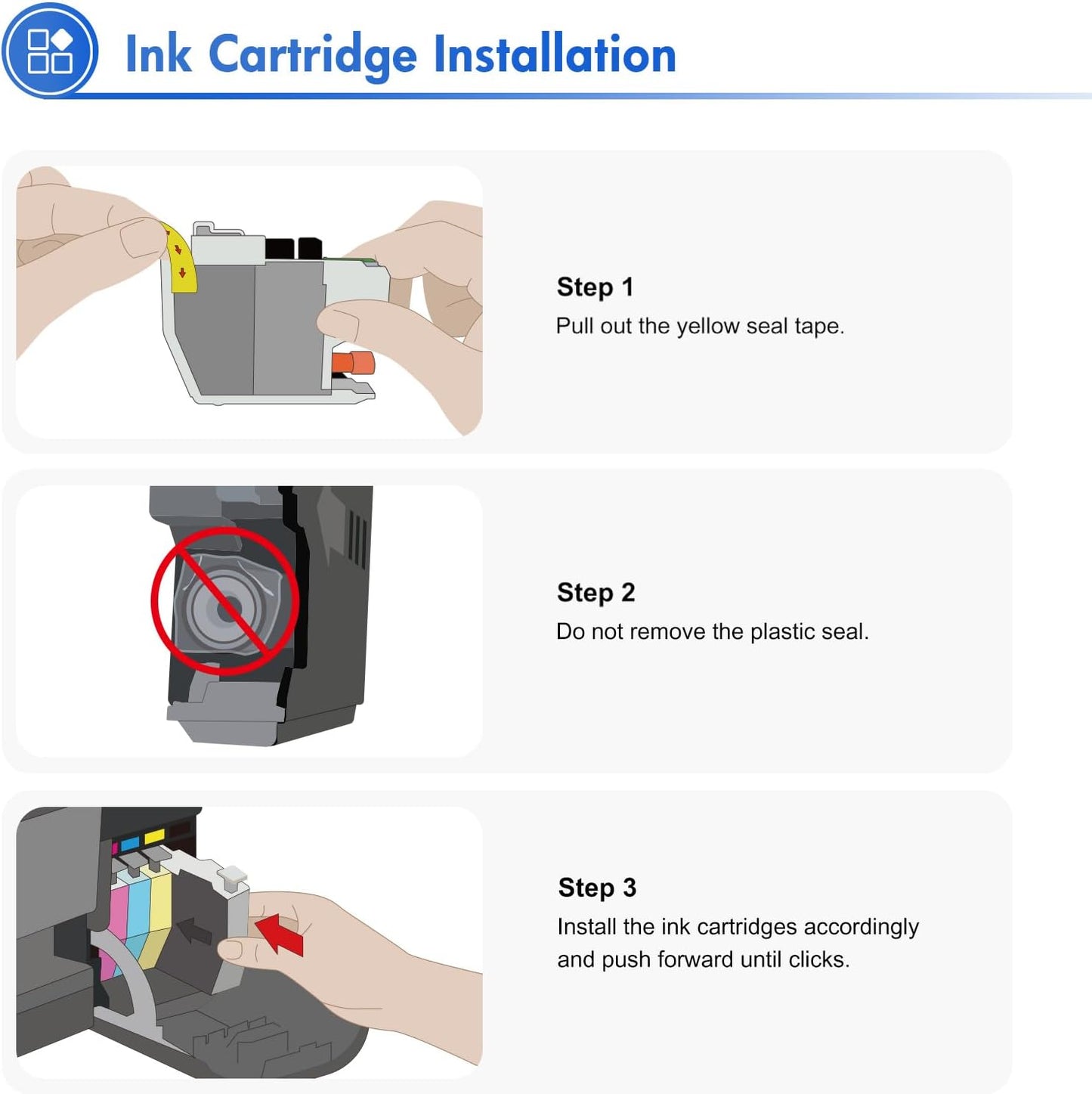 Ink Cartridge Installation

Step 1
Pull out the yellow seal tape.

Step 2
Do not remove the plastic seal.

Step 3
Install the ink cartridges accordingly and push forward until clicks.