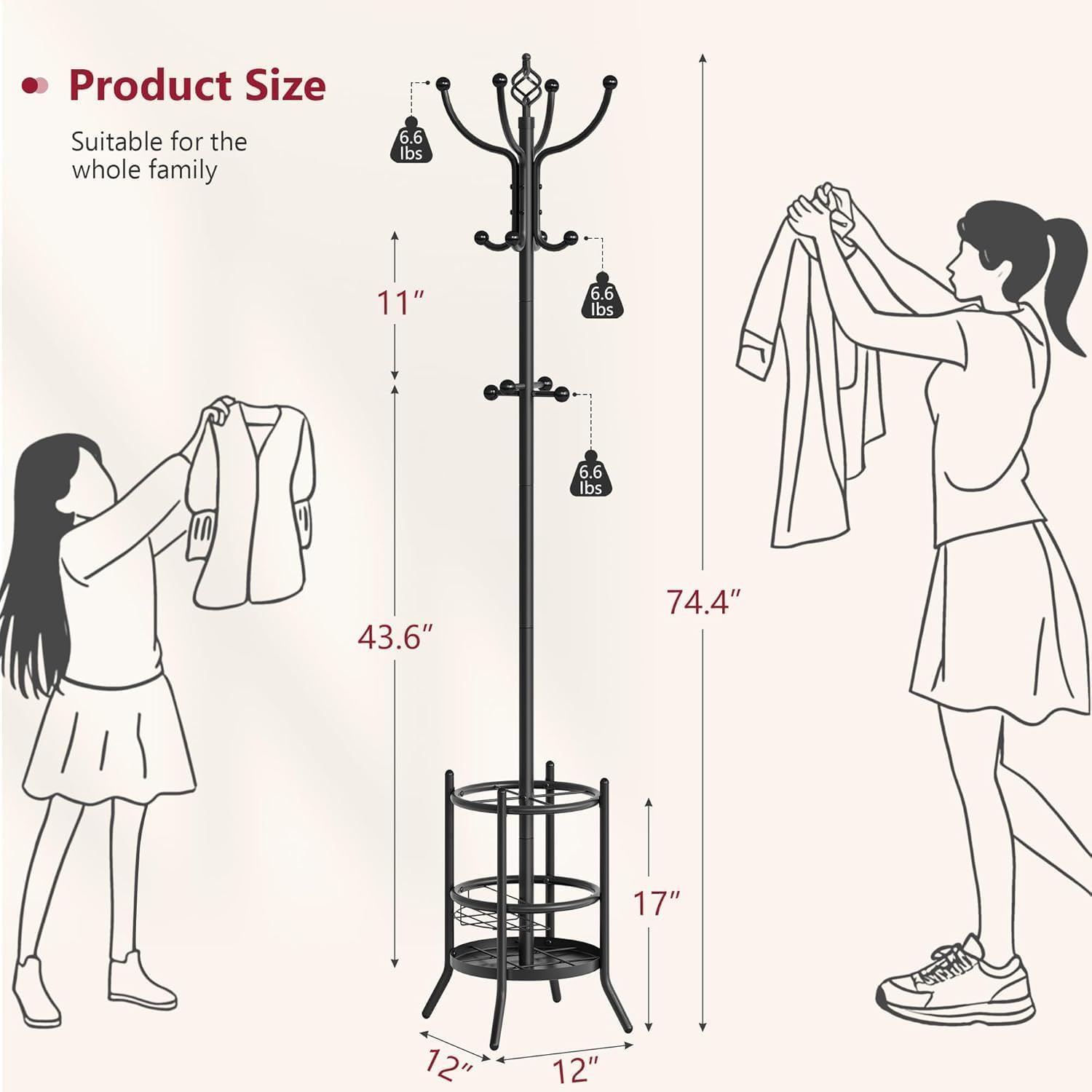 Product Size

Suitable for the whole family

6.6 lbs

11″

6.6 lbs

6.6 lbs

43.6″

74.4″

17″

12″

12″