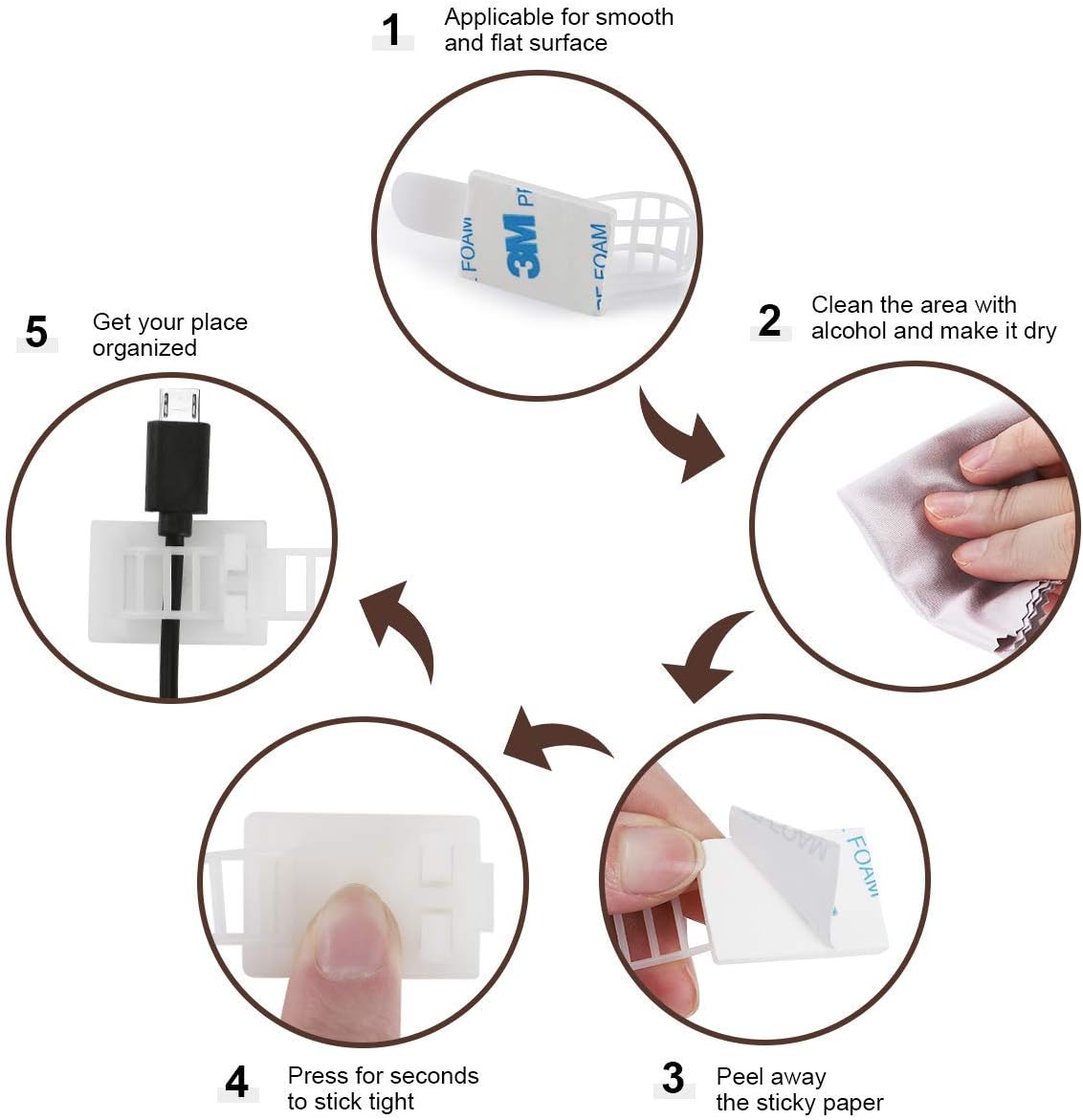 1 Applicable for smooth and flat surface

3M FOAM

2 Clean the area with alcohol and make it dry

3 Peel away the sticky paper

FOAM

4 Press for seconds to stick tight

5 Get your place organized