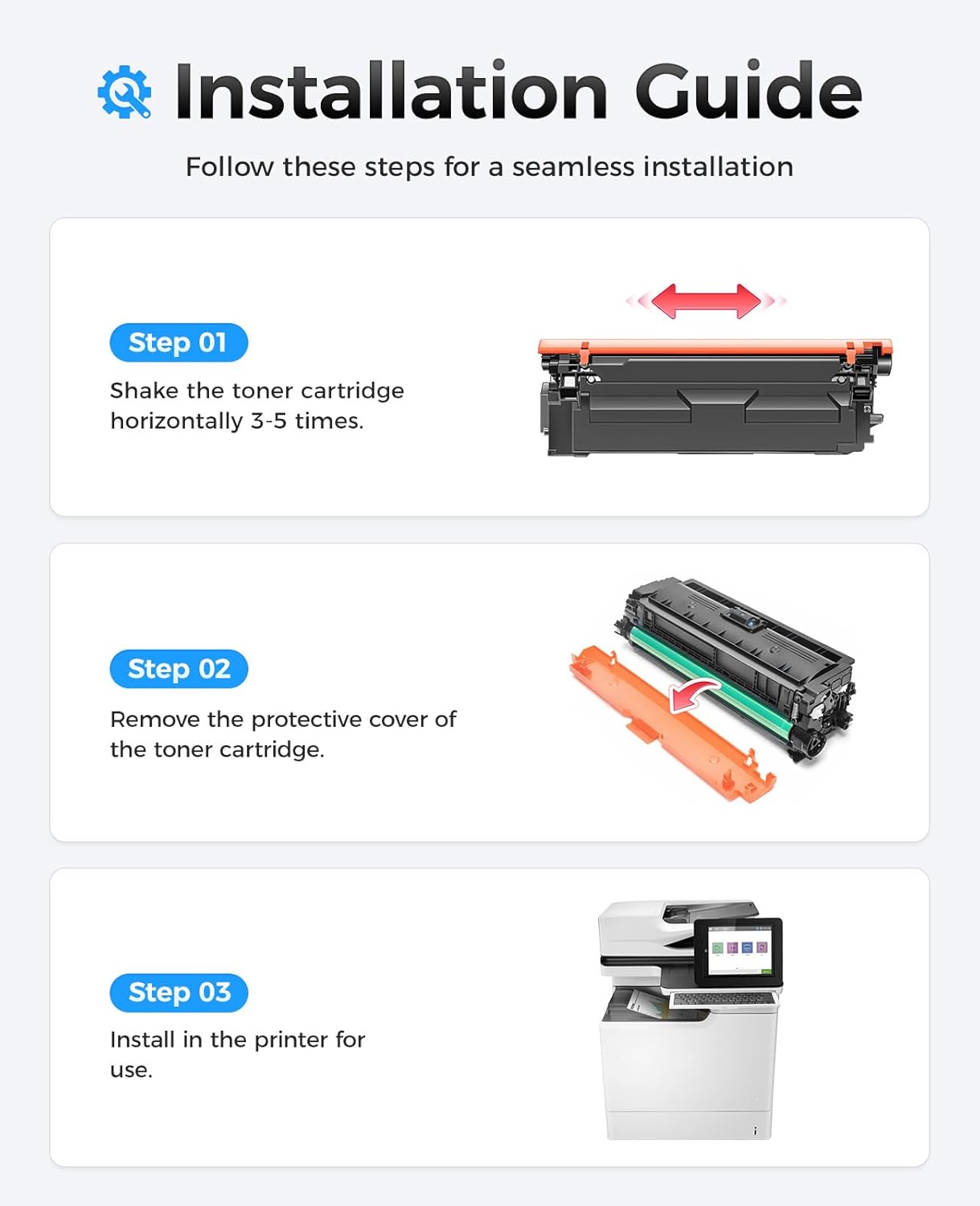 Installation Guide

Follow these steps for a seamless installation

Step 01

Shake the toner cartridge horizontally 3-5 times.

Step 02

Remove the protective cover of the toner cartridge.

Step 03

Install in the printer for use.