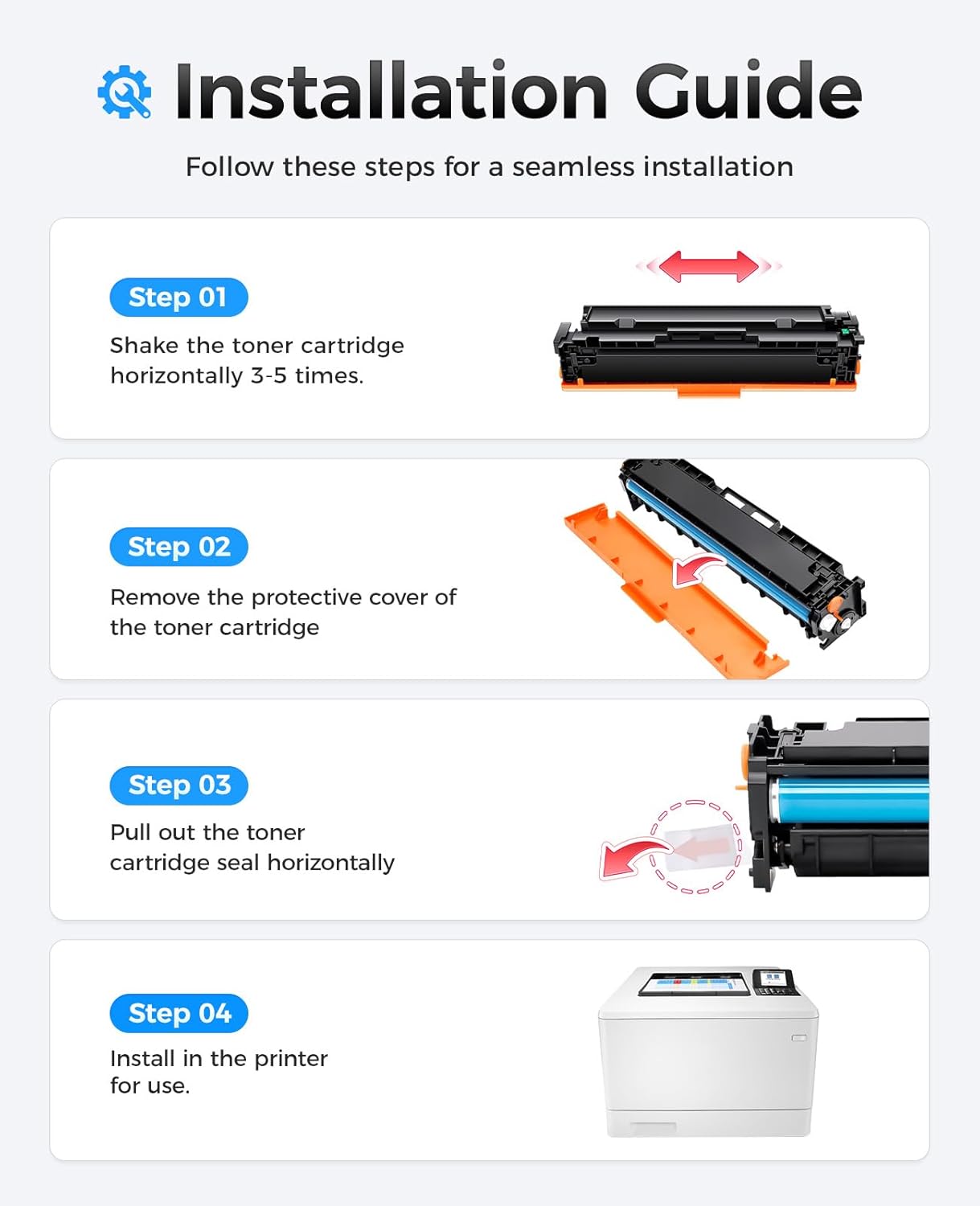 Installation Guide

Follow these steps for a seamless installation

Step 01

Shake the toner cartridge horizontally 3-5 times.

Step 02

Remove the protective cover of the toner cartridge

Step 03

Pull out the toner cartridge seal horizontally

Step 04

Install in the printer for use.