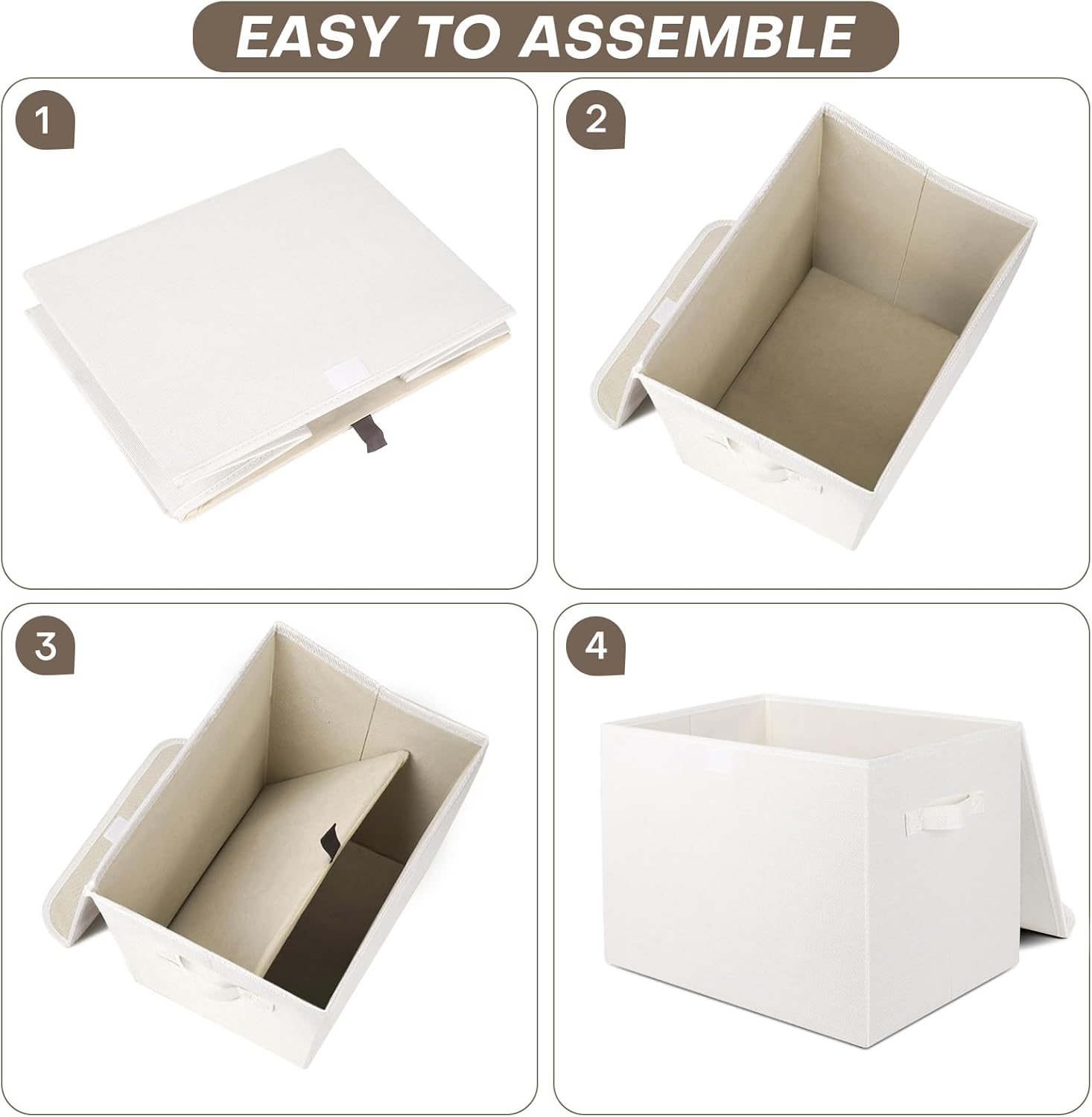 EASY TO ASSEMBLE

1

2

3

4