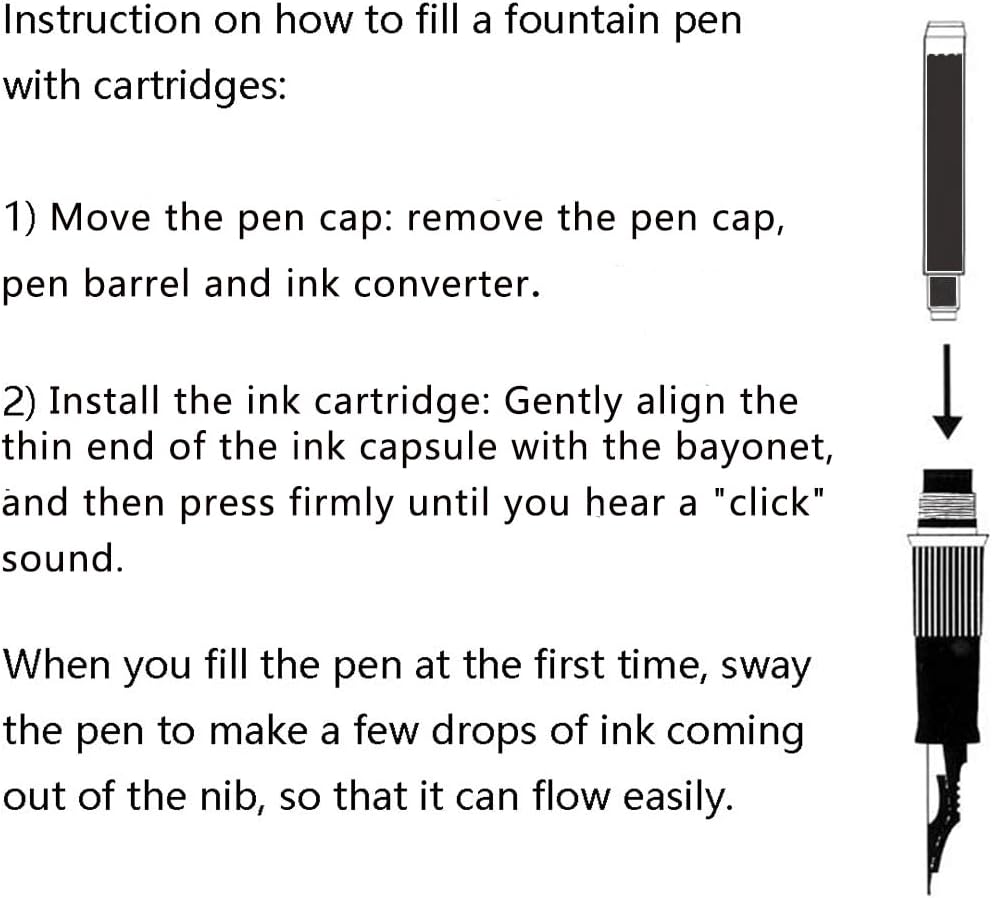 Instruction on how to fill a fountain pen with cartridges:

1) Move the pen cap: remove the pen cap, pen barrel and ink converter.

2) Install the ink cartridge: Gently align the thin end of the ink capsule with the bayonet, and then press firmly until you hear a "click" sound.

When you fill the pen at the first time, sway the pen to make a few drops of ink coming out of the nib, so that it can flow easily.