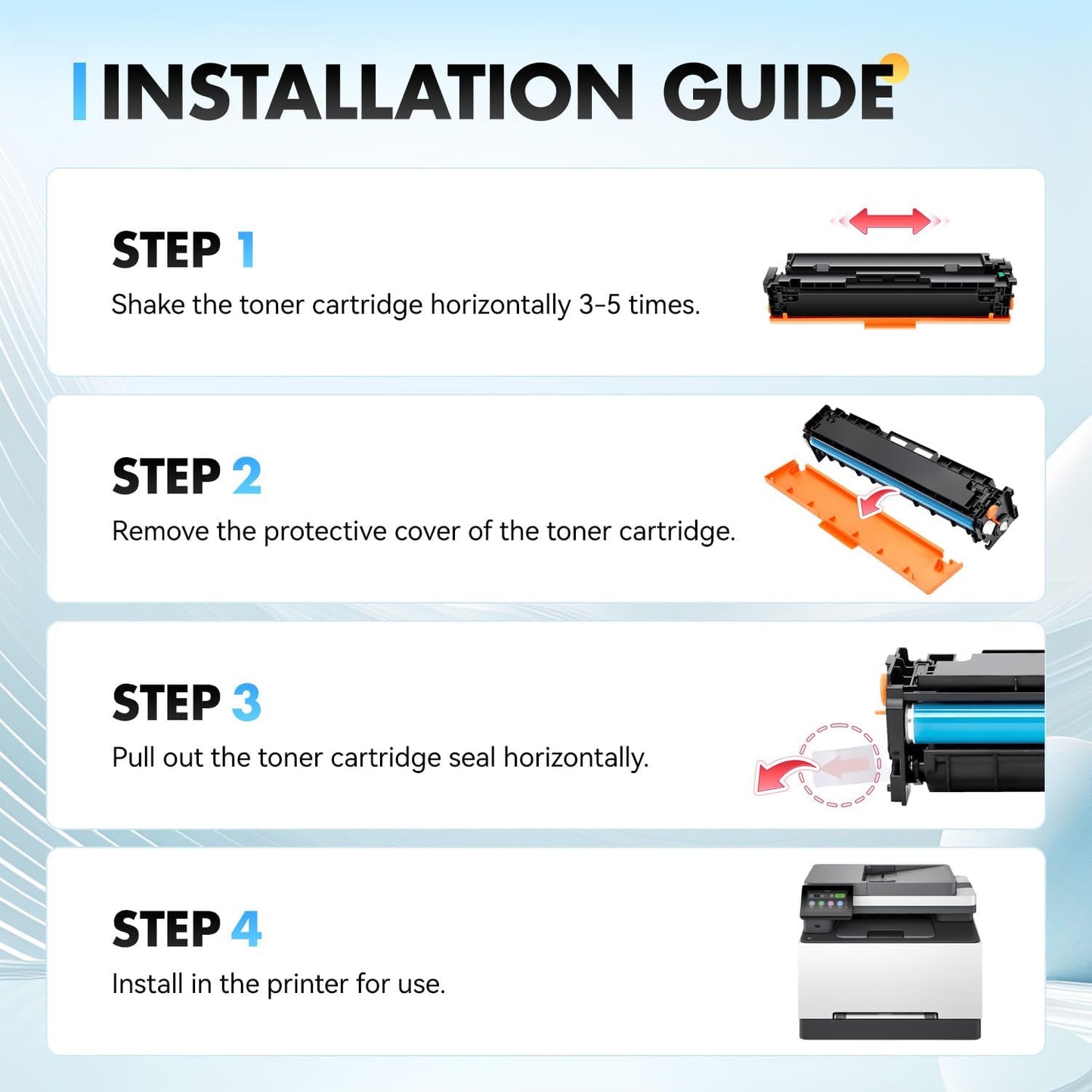 INSTALLATION GUIDE

STEP 1
Shake the toner cartridge horizontally 3-5 times.

STEP 2
Remove the protective cover of the toner cartridge.

STEP 3
Pull out the toner cartridge seal horizontally.

STEP 4
Install in the printer for use.