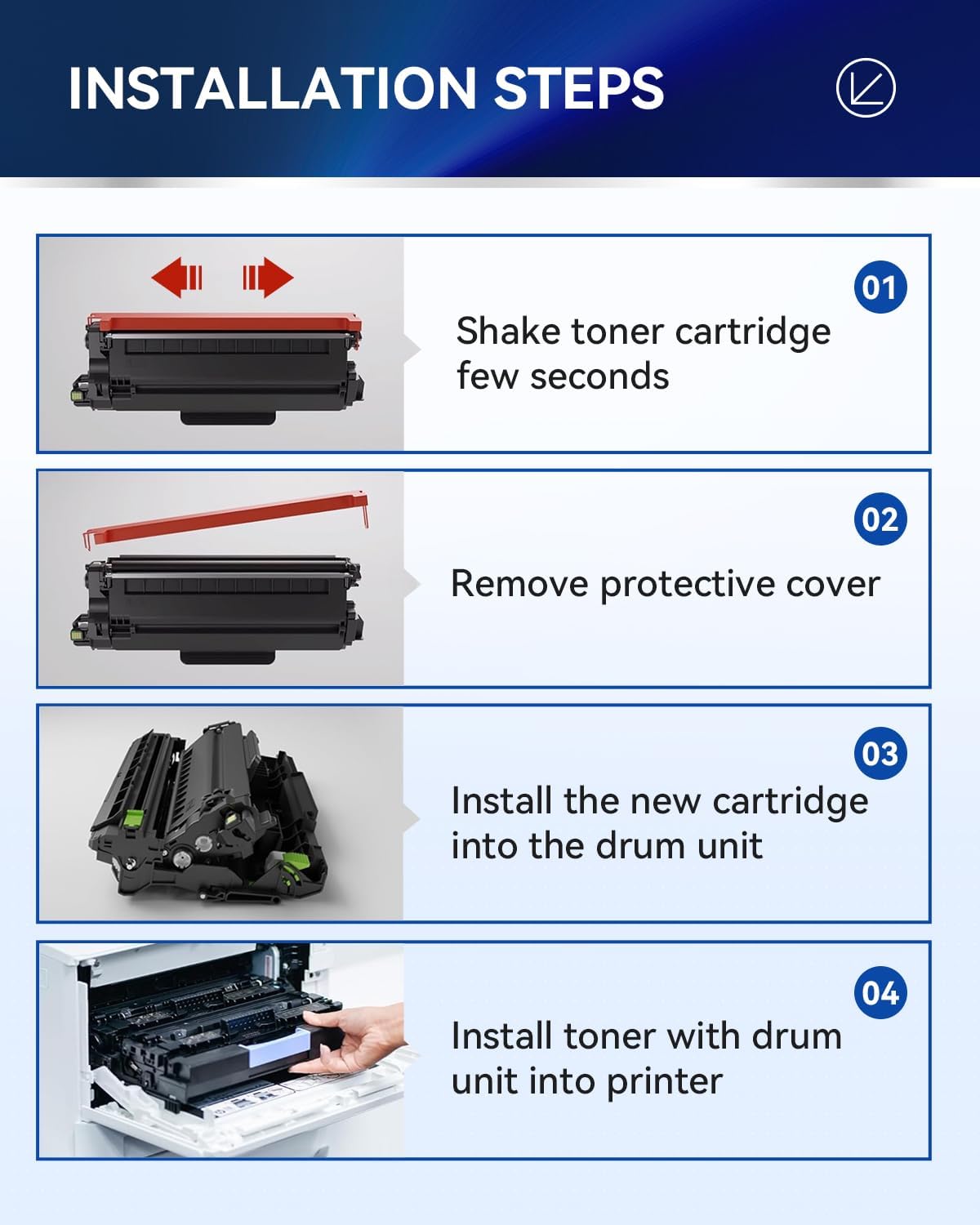 INSTALLATION STEPS

01

Shake toner cartridge few seconds

02

Remove protective cover

03

Install the new cartridge into the drum unit

04

Install toner with drum unit into printer