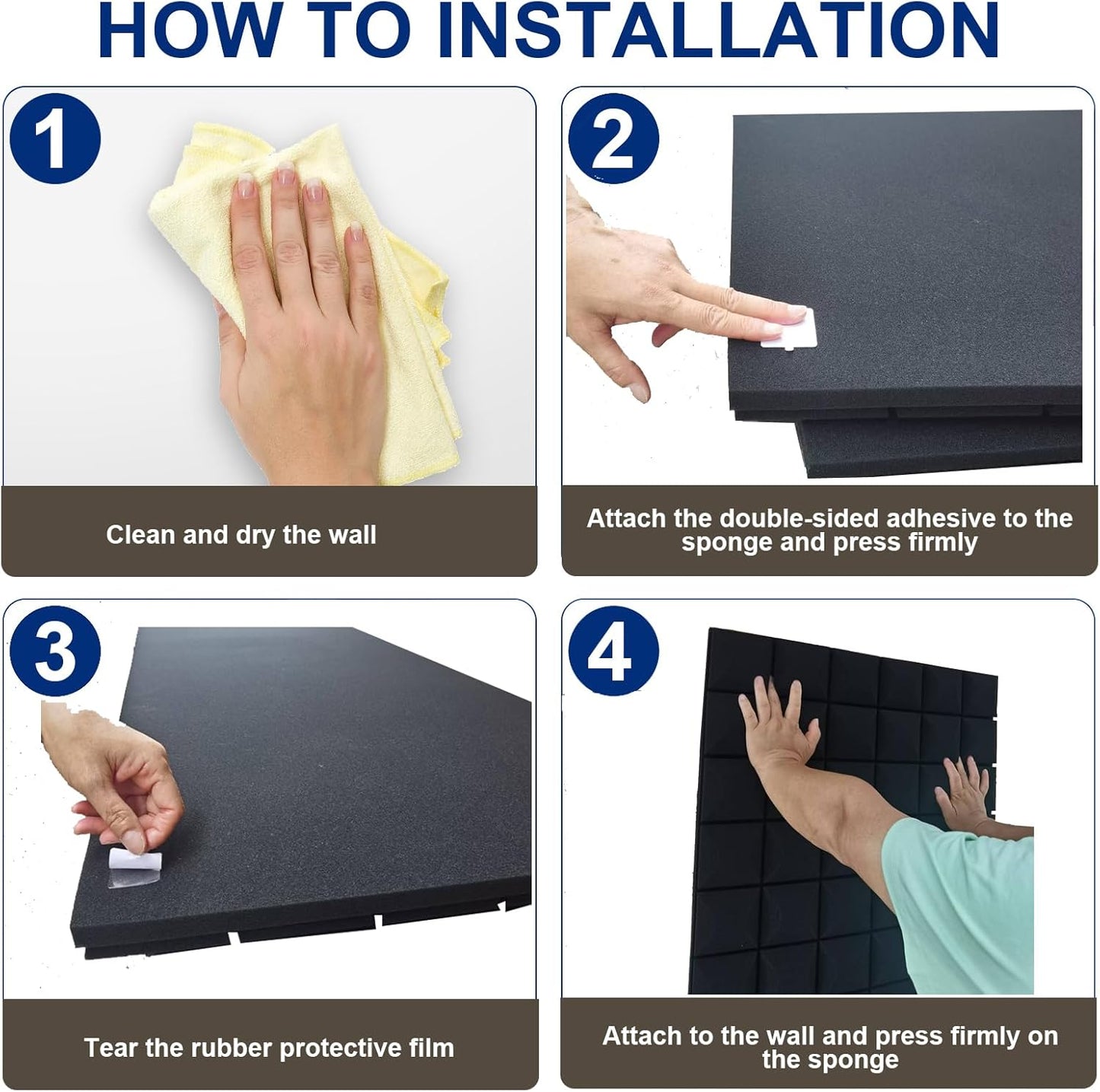 HOW TO INSTALLATION

1

Clean and dry the wall

2

Attach the double-sided adhesive to the sponge and press firmly

3

Tear the rubber protective film

4

Attach to the wall and press firmly on the sponge