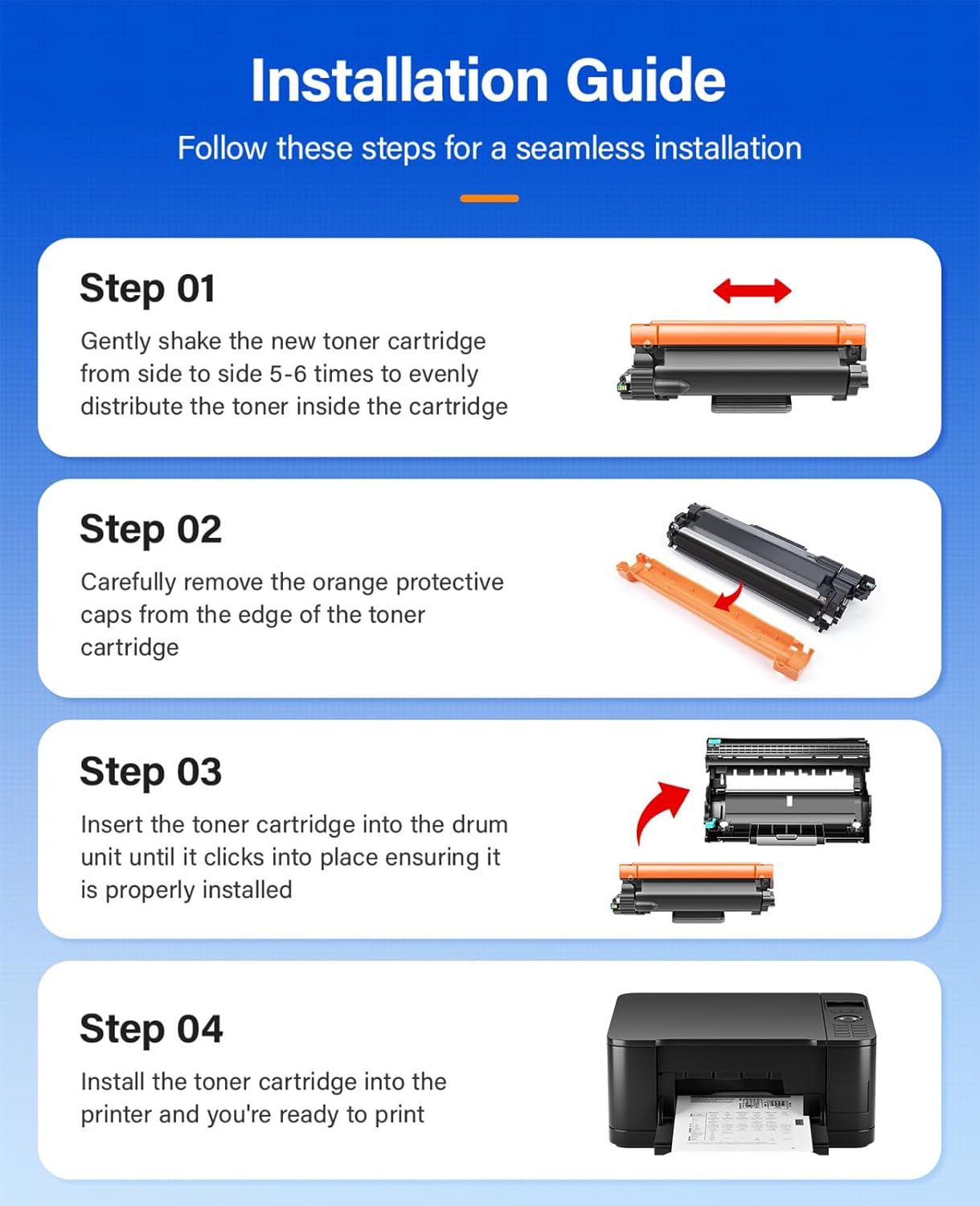 Installation Guide

Follow these steps for a seamless installation

Step 01

Gently shake the new toner cartridge from side to side 5-6 times to evenly distribute the toner inside the cartridge

Step 02

Carefully remove the orange protective caps from the edge of the toner cartridge

Step 03

Insert the toner cartridge into the drum unit until it clicks into place ensuring it is properly installed

Step 04

Install the toner cartridge into the printer and you're ready to print