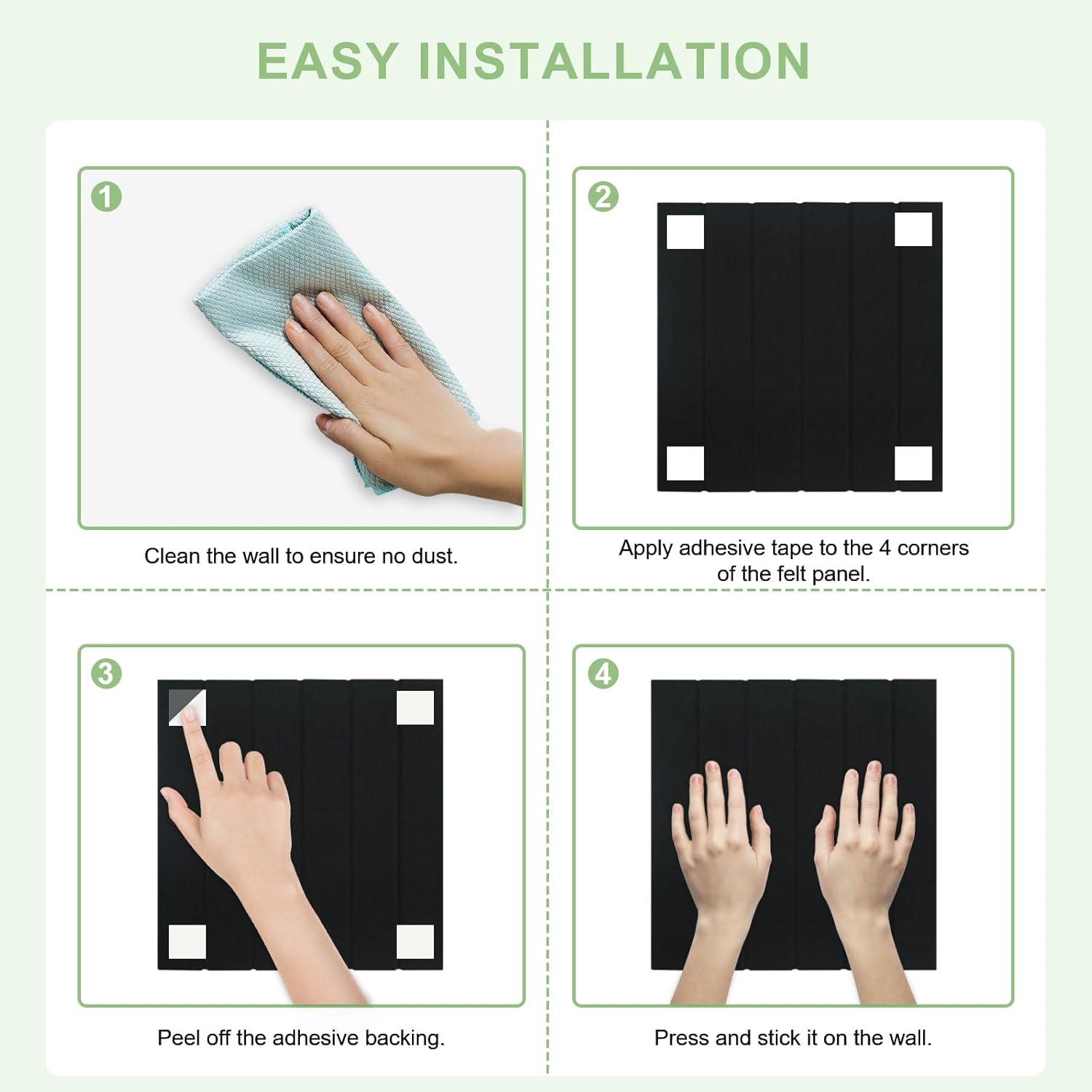 EASY INSTALLATION

1

Clean the wall to ensure no dust.

2

Apply adhesive tape to the 4 corners of the felt panel.

3

Peel off the adhesive backing.

4

Press and stick it on the wall.