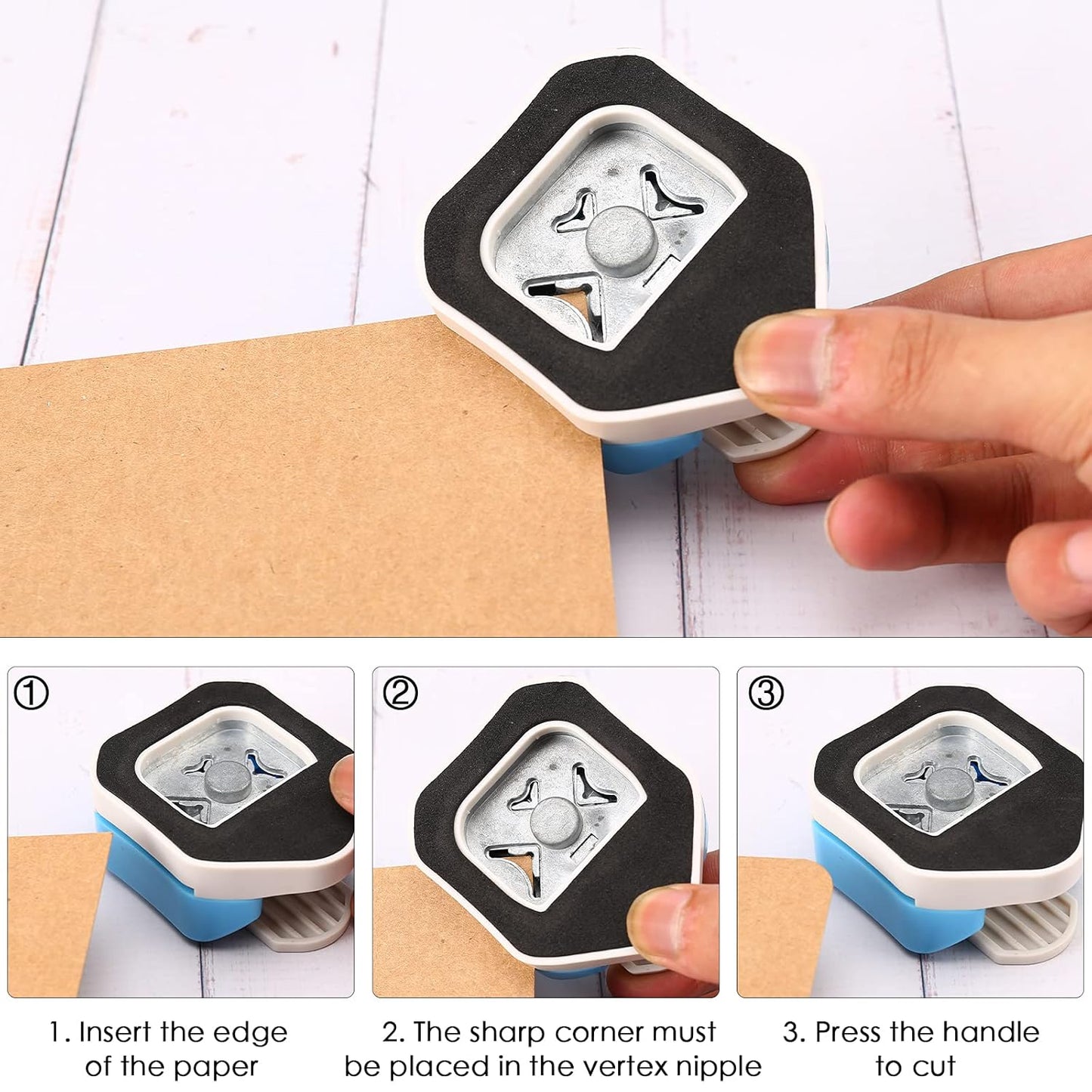 ①

②

③

1. Insert the edge of the paper

2. The sharp corner must be placed in the vertex nipple

3. Press the handle to cut