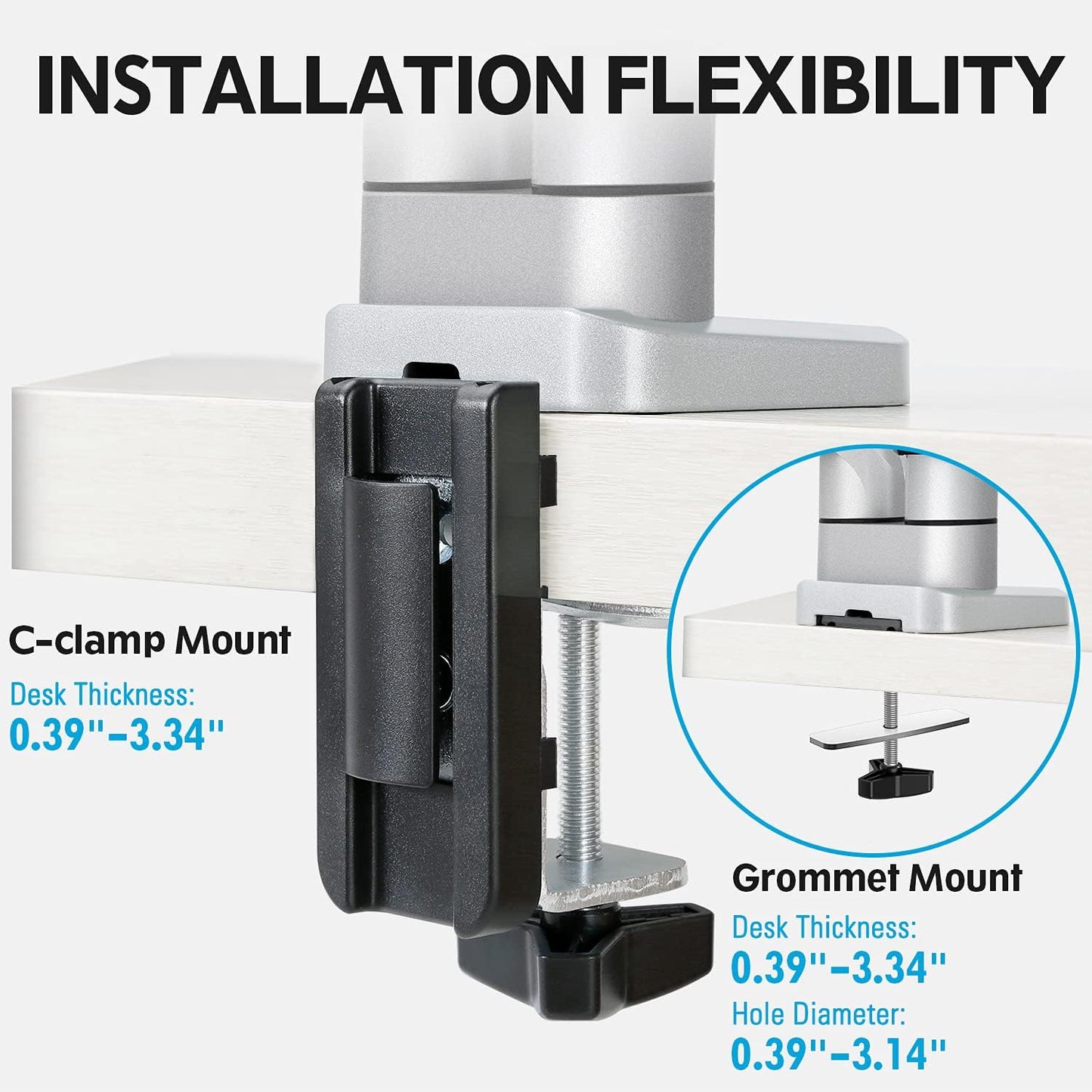 INSTALLATION FLEXIBILITY

C-clamp Mount
Desk Thickness:
0.39''-3.34''

Grommet Mount
Desk Thickness:
0.39''-3.34''
Hole Diameter:
0.39''-3.14''