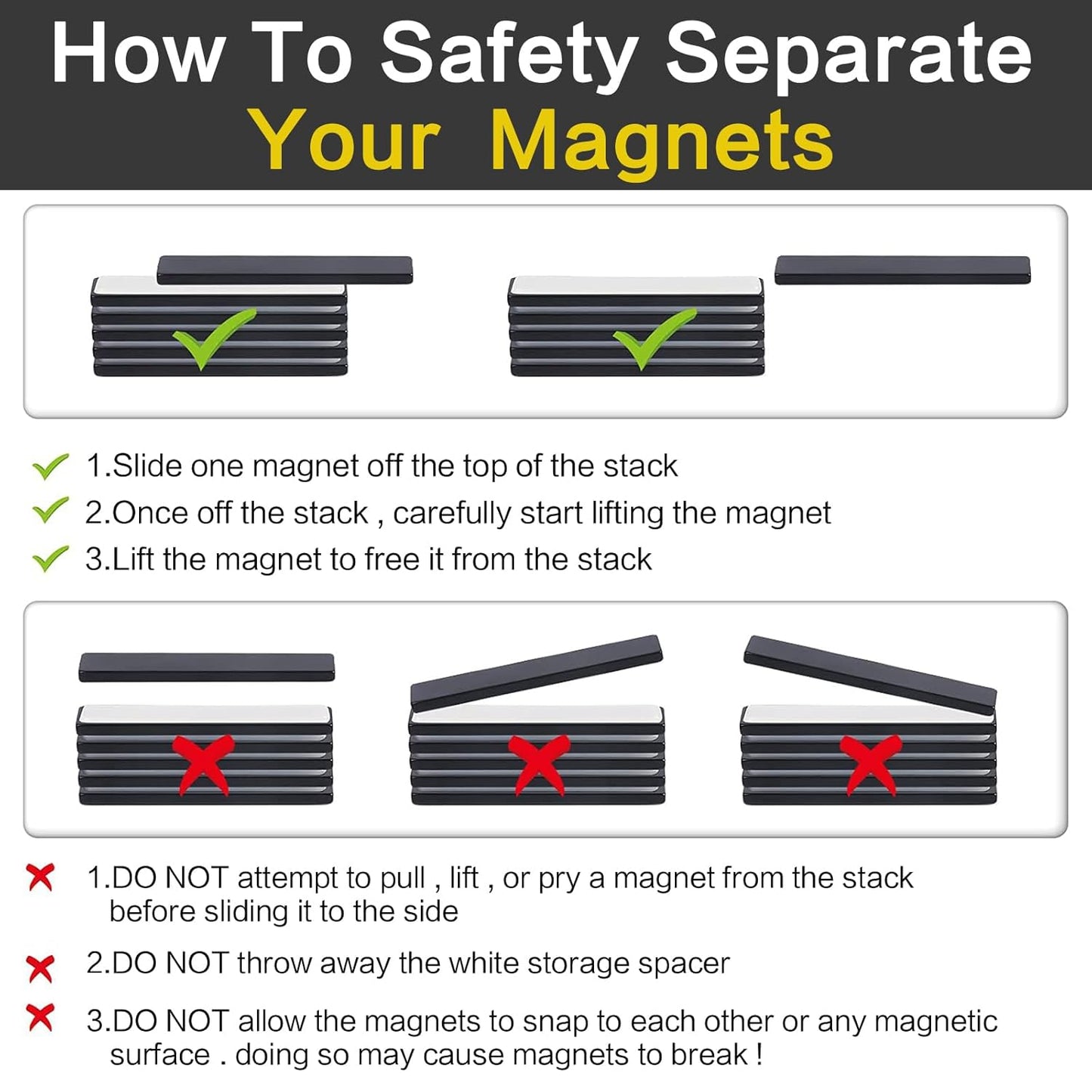 How To Safety Separate
Your Magnets

1.Slide one magnet off the top of the stack
2.Once off the stack , carefully start lifting the magnet
3.Lift the magnet to free it from the stack

1.DO NOT attempt to pull , lift , or pry a magnet from the stack before sliding it to the side
2.DO NOT throw away the white storage spacer
3.DO NOT allow the magnets to snap to each other or any magnetic surface . doing so may cause magnets to break !