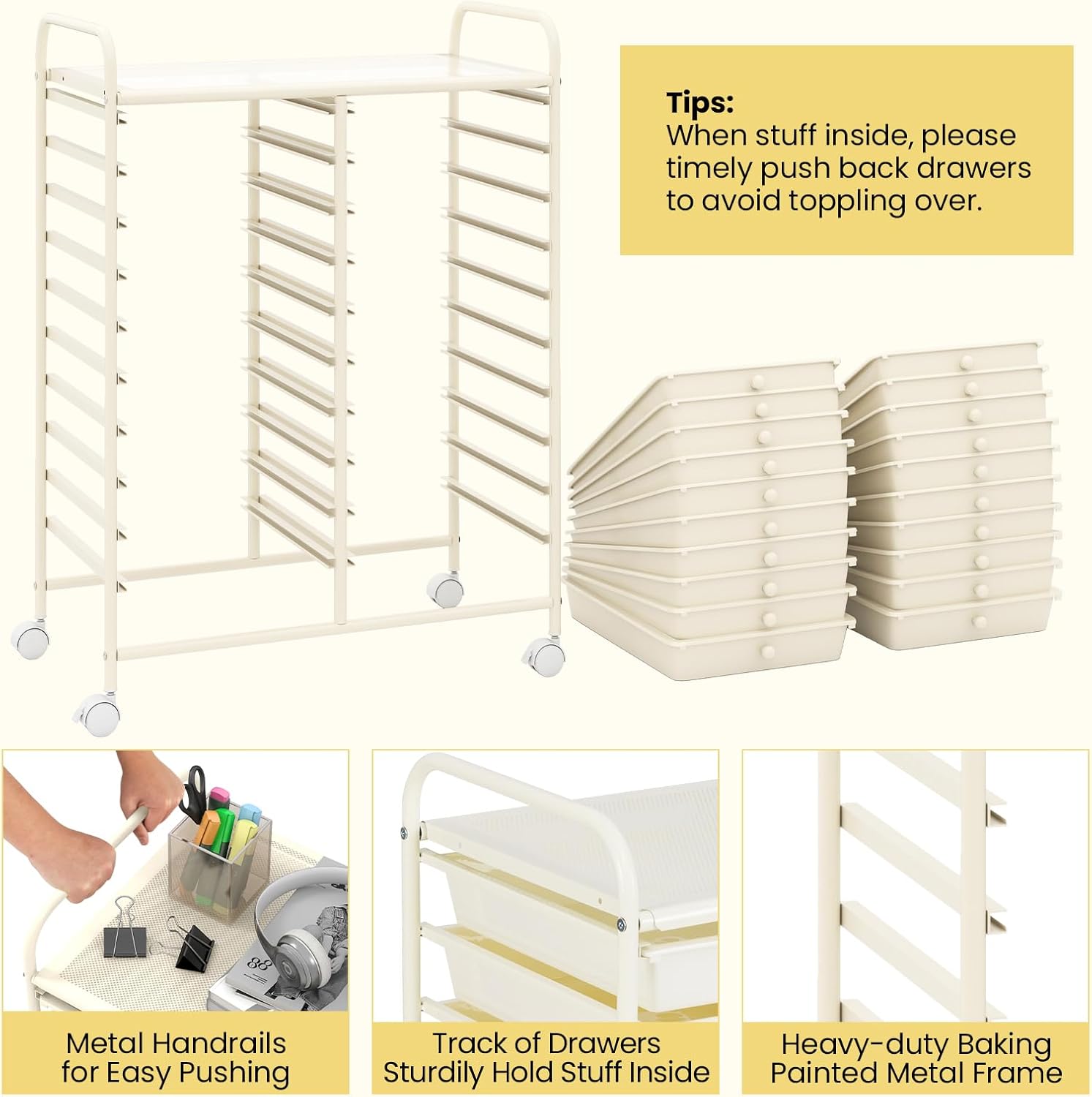 Tips:
When stuff inside, please timely push back drawers to avoid toppling over.

88

Metal Handrails for Easy Pushing

Track of Drawers Sturdily Hold Stuff Inside

Heavy-duty Baking Painted Metal Frame