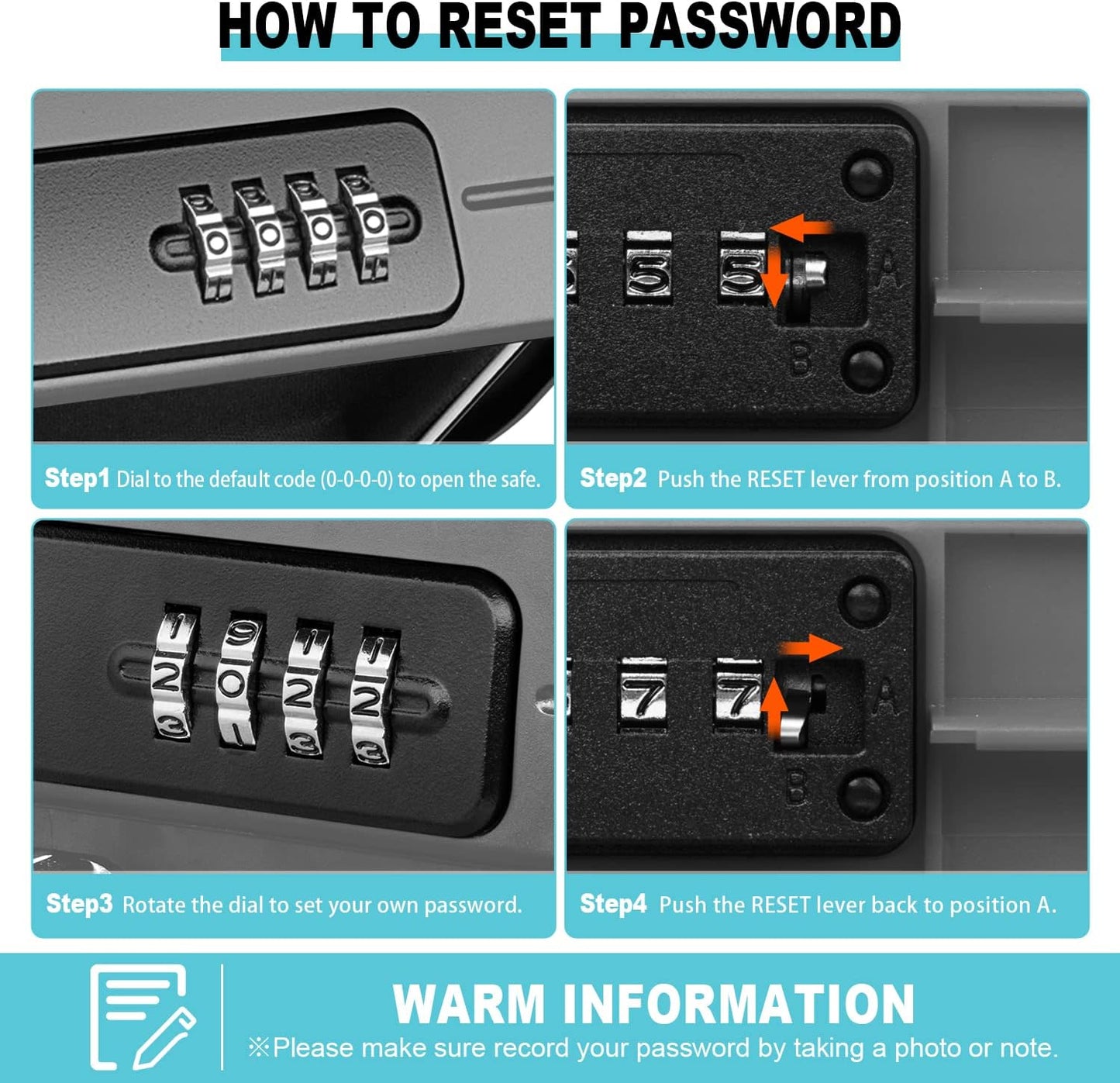 HOW TO RESET PASSWORD

0 0 0 0

Step1 Dial to the default code (0-0-0-0) to open the safe.

5 5 A B

Step2 Push the RESET lever from position A to B.

2 0 2 2

Step3 Rotate the dial to set your own password.

7 7 A B

Step4 Push the RESET lever back to position A.

WARM INFORMATION
※Please make sure record your password by taking a photo or note.