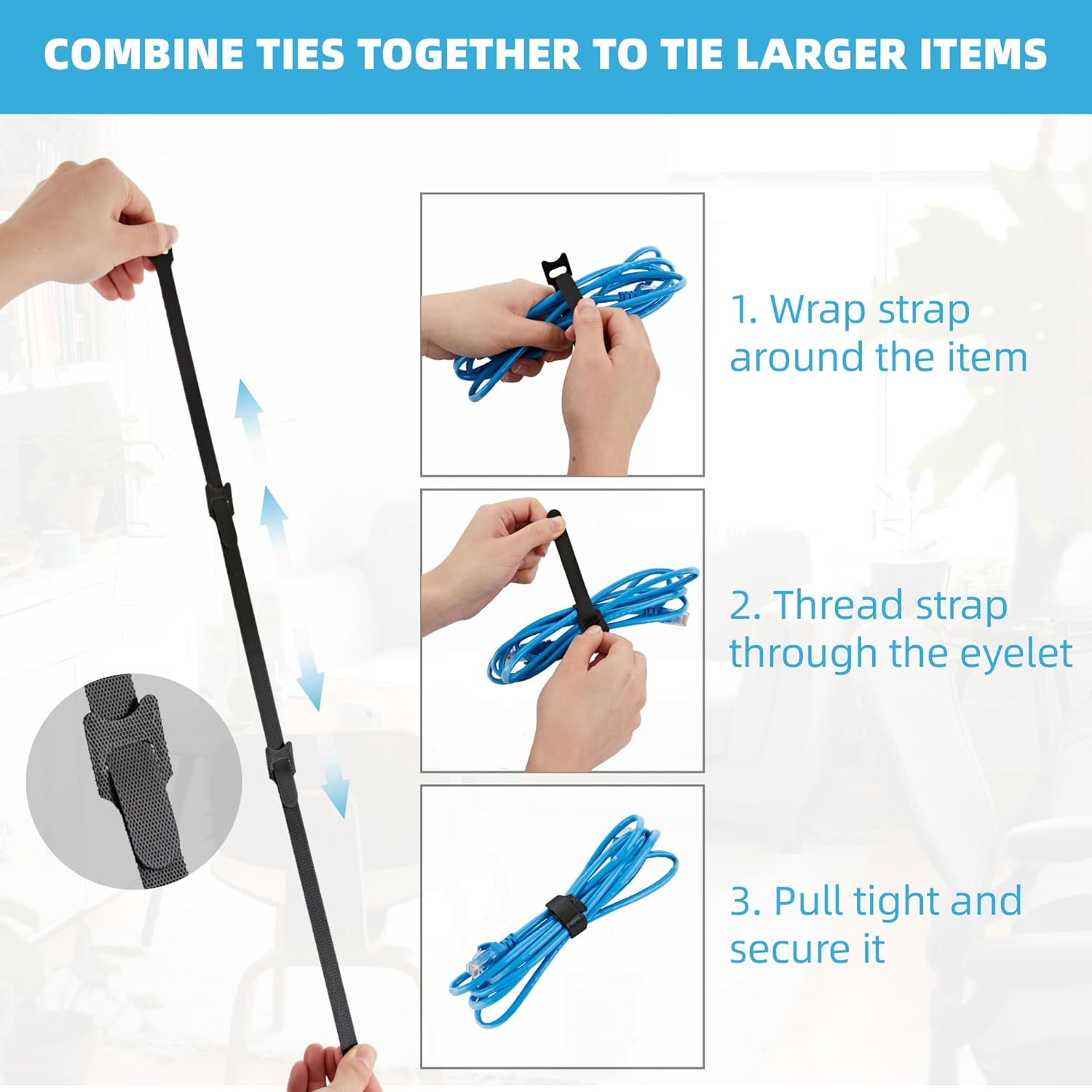 COMBINE TIES TOGETHER TO TIE LARGER ITEMS

1. Wrap strap around the item

2. Thread strap through the eyelet

3. Pull tight and secure it