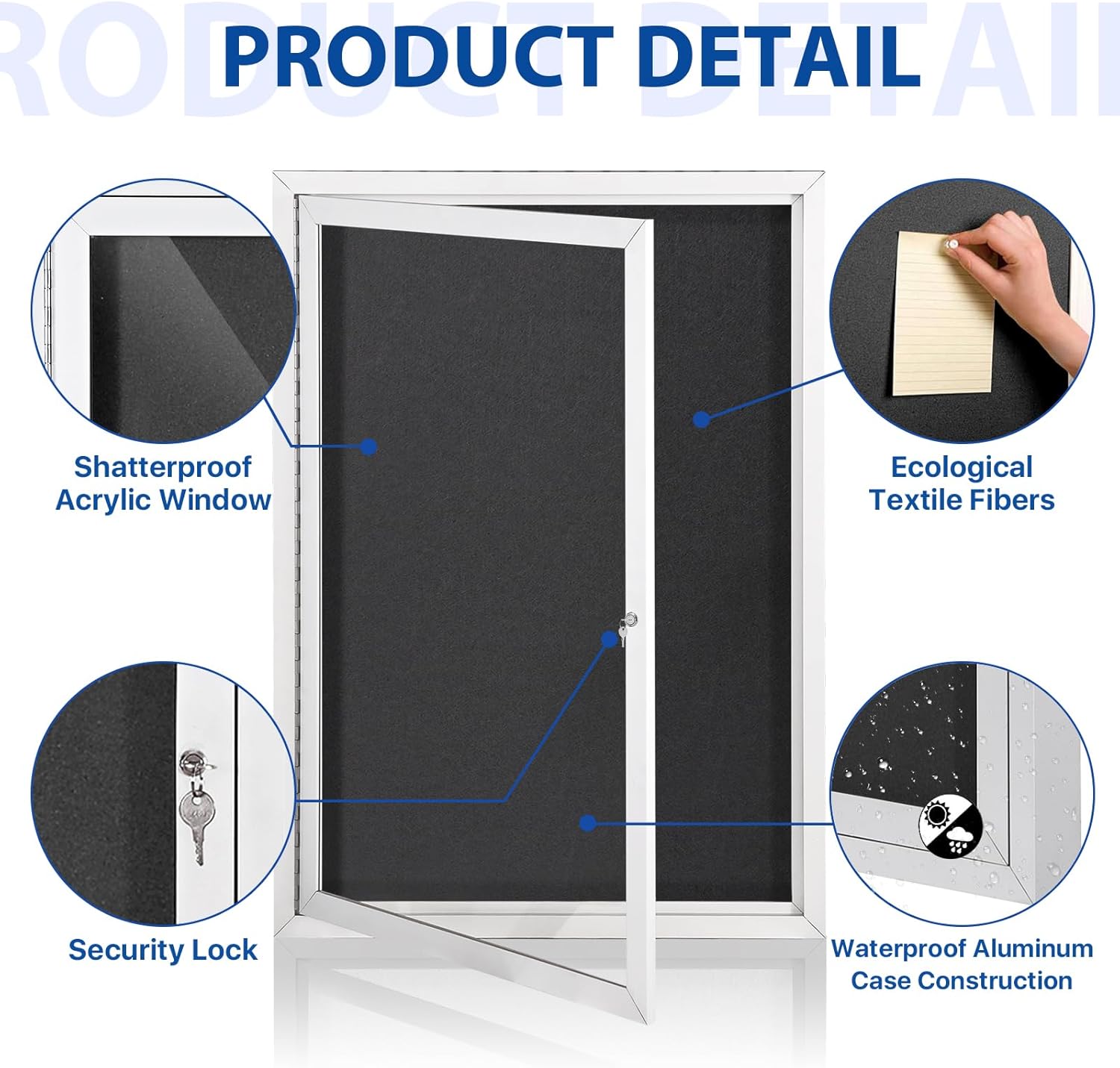 PRODUCT DETAIL

Shatterproof Acrylic Window

Ecological Textile Fibers

Security Lock

Waterproof Aluminum Case Construction