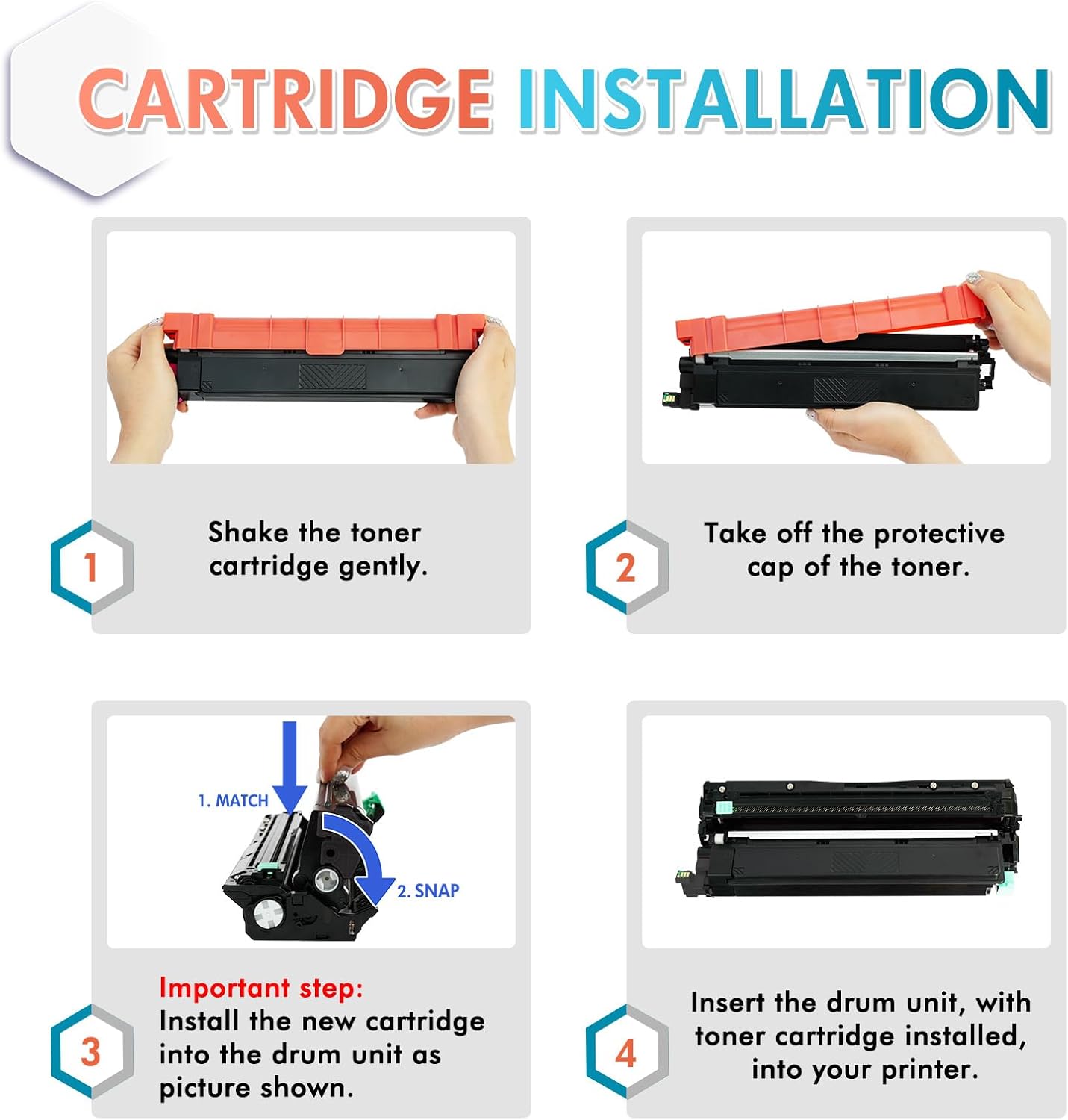 CARTRIDGE INSTALLATION

1

Shake the toner cartridge gently.

2

Take off the protective cap of the toner.

1. MATCH

2. SNAP

3

Important step:
Install the new cartridge into the drum unit as picture shown.

4

Insert the drum unit, with toner cartridge installed, into your printer.