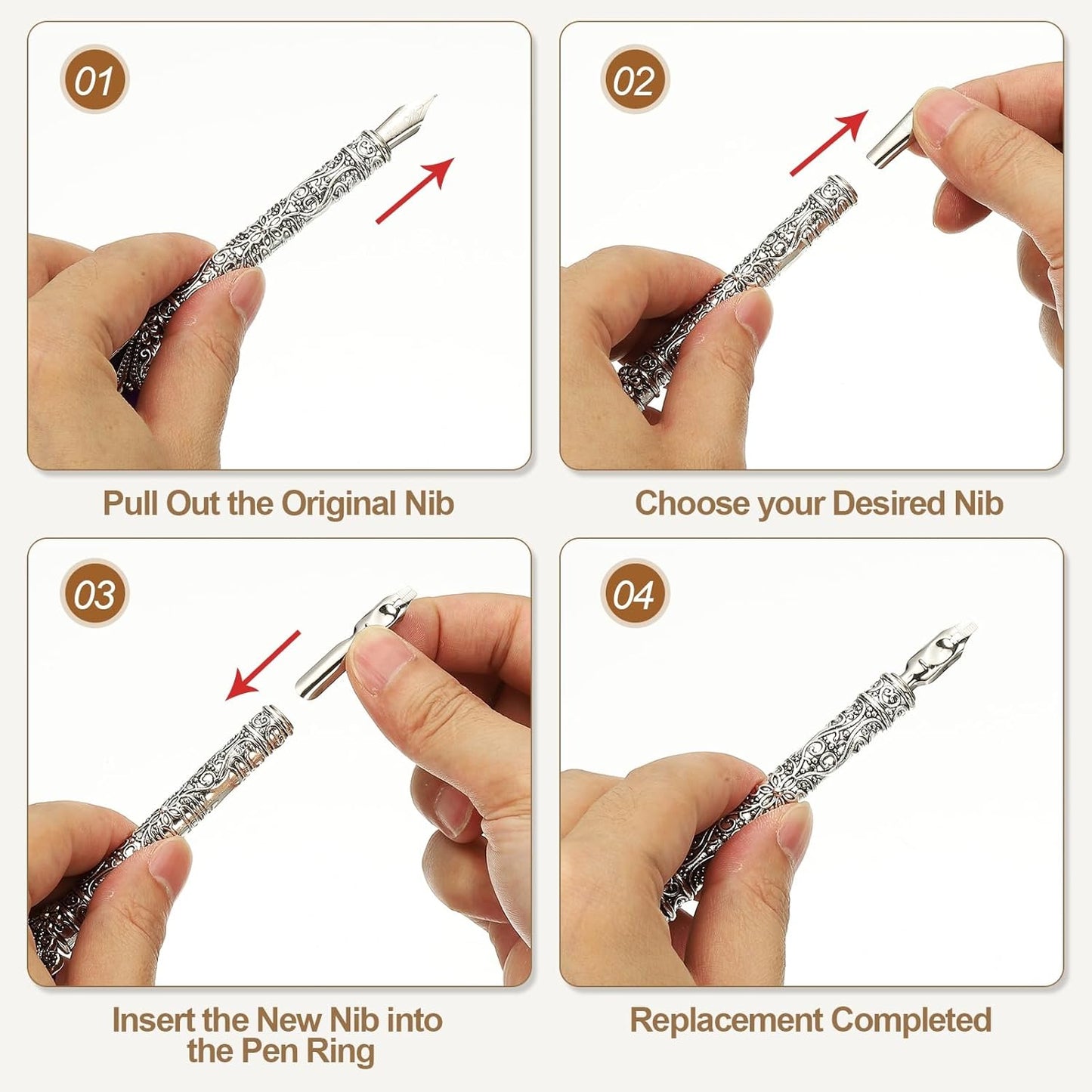 01

Pull Out the Original Nib

02

Choose your Desired Nib

03

Insert the New Nib into the Pen Ring

04

Replacement Completed