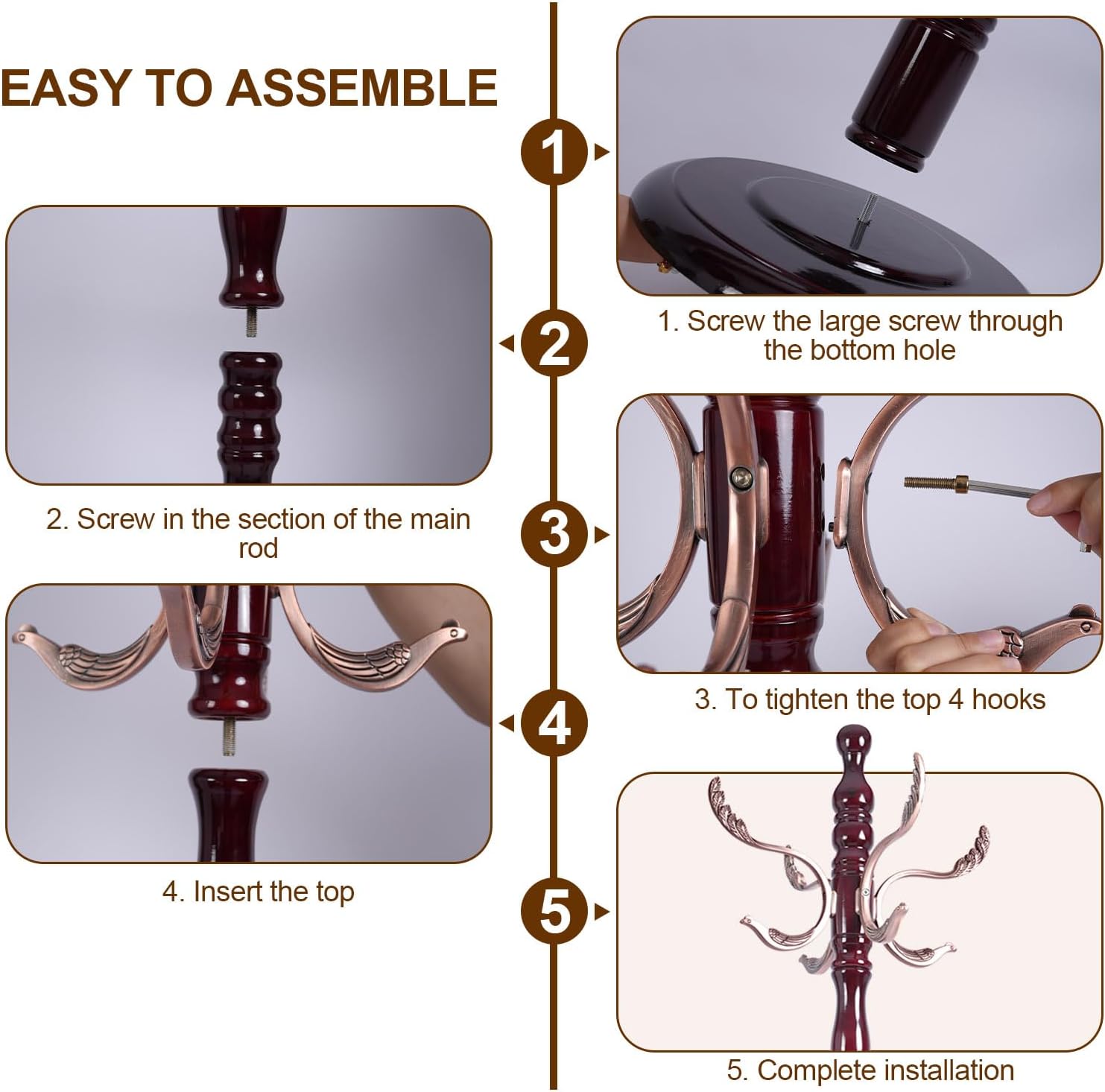 EASY TO ASSEMBLE

1

1. Screw the large screw through the bottom hole

2

2. Screw in the section of the main rod

3

3. To tighten the top 4 hooks

4

4. Insert the top

5

5. Complete installation