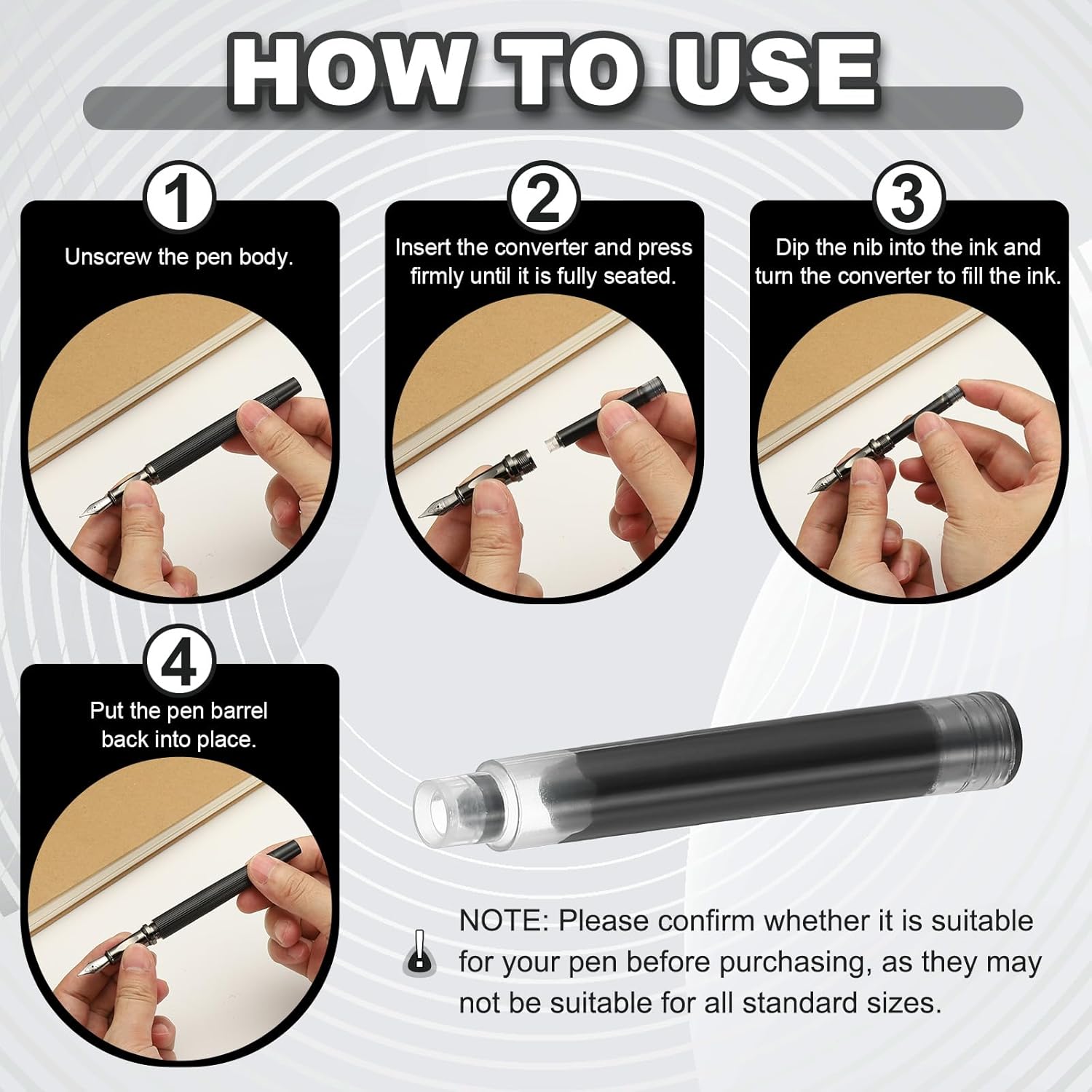 HOW TO USE

1
Unscrew the pen body.

2
Insert the converter and press firmly until it is fully seated.

3
Dip the nib into the ink and turn the converter to fill the ink.

4
Put the pen barrel back into place.

NOTE: Please confirm whether it is suitable for your pen before purchasing, as they may not be suitable for all standard sizes.