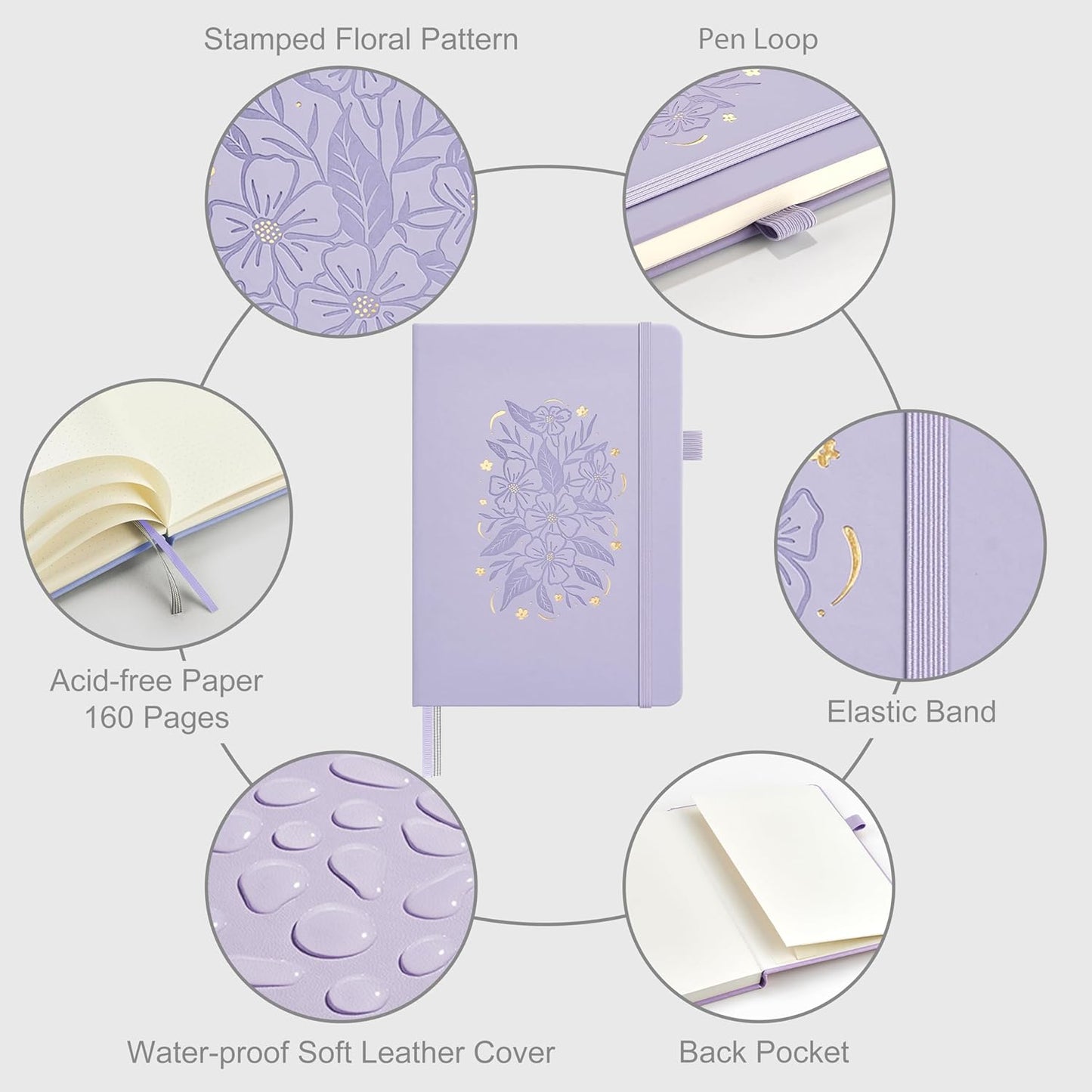 Stamped Floral Pattern

Pen Loop

Acid-free Paper
160 Pages

Elastic Band

Water-proof Soft Leather Cover

Back Pocket