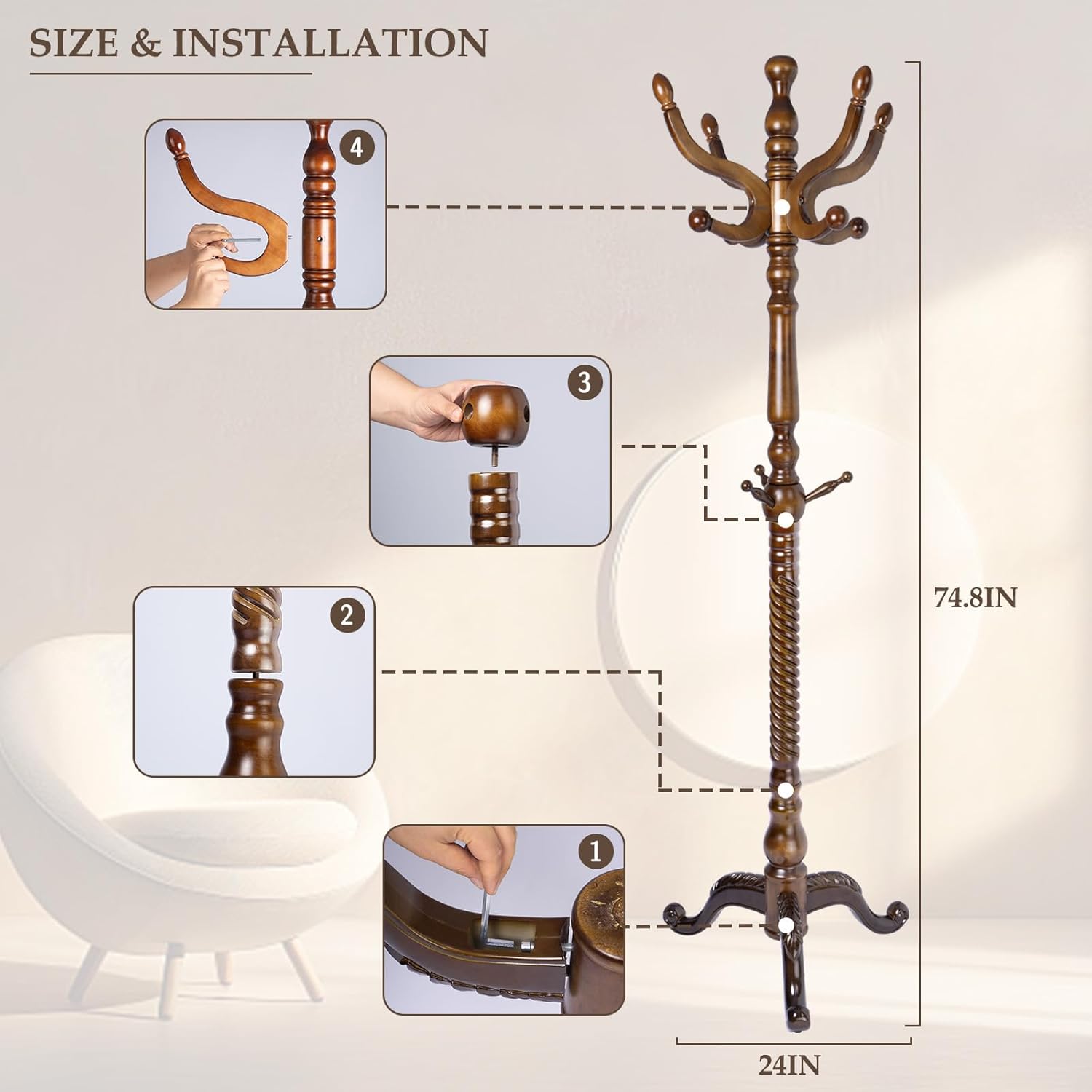 SIZE & INSTALLATION

4

3

2

1

74.8IN

24IN