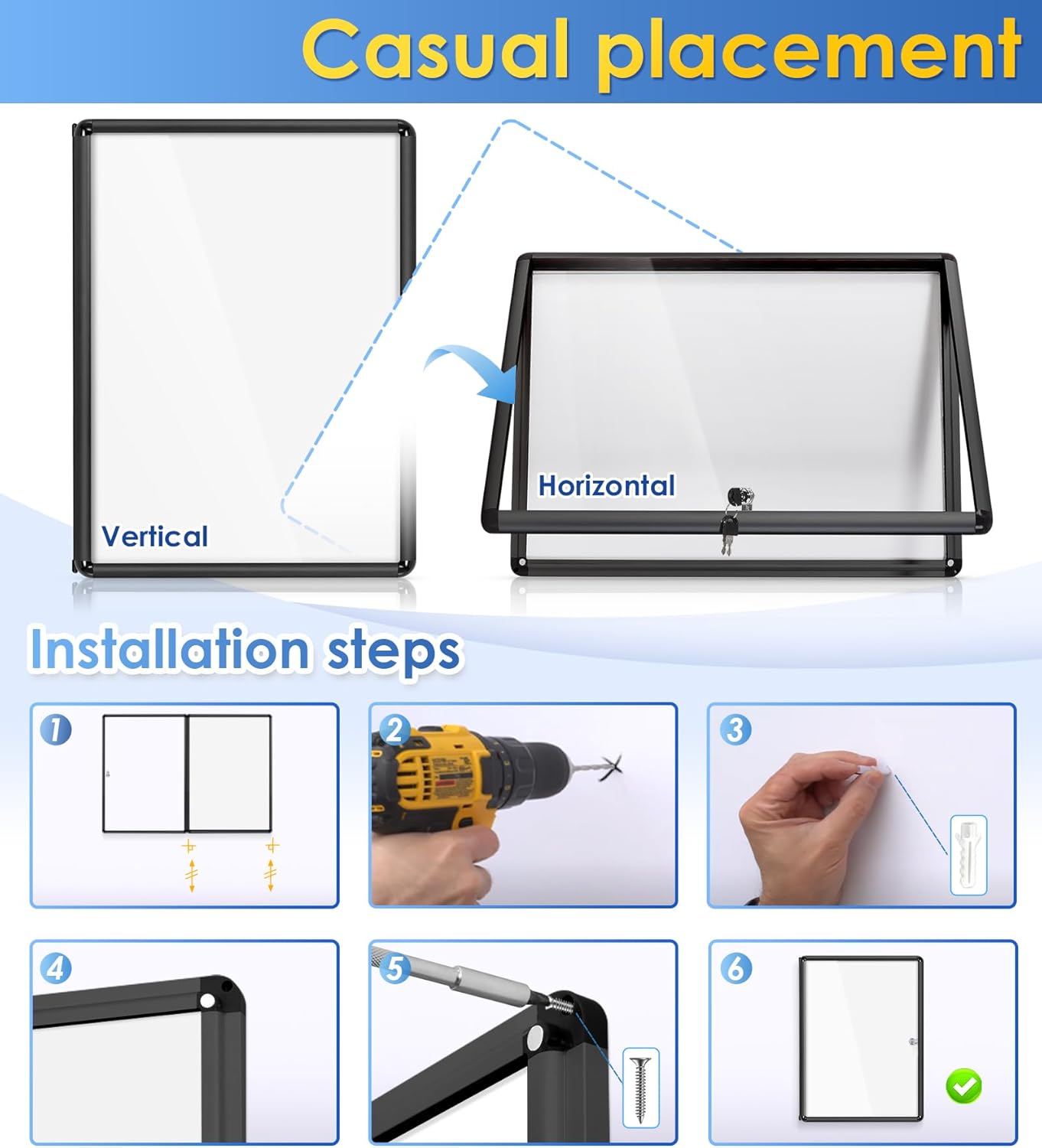 Casual placement

Vertical

Horizontal

Installation steps

1

2

3

4

5

6