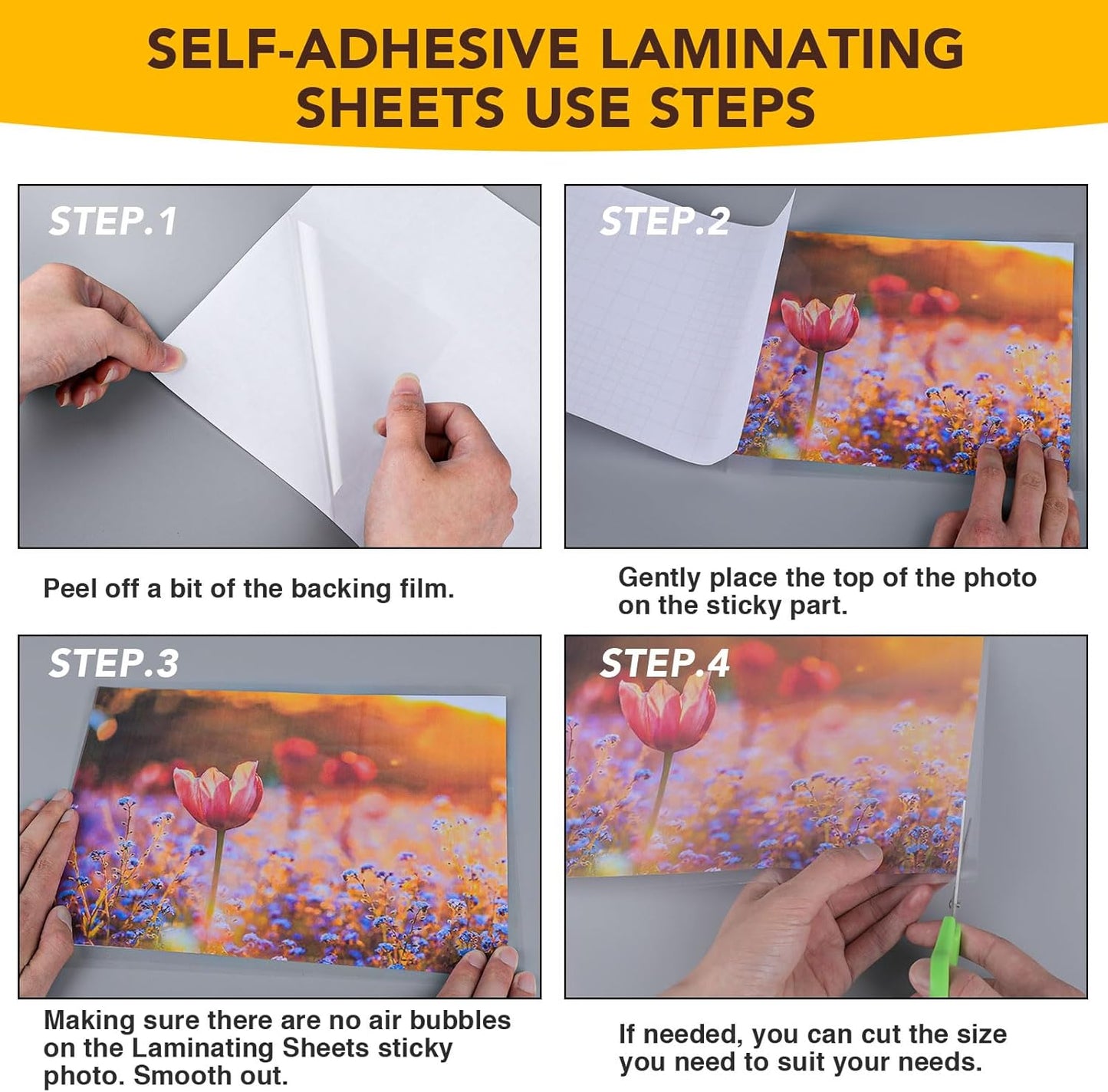 SELF-ADHESIVE LAMINATING SHEETS USE STEPS

STEP.1

Peel off a bit of the backing film.

STEP.2

Gently place the top of the photo on the sticky part.

STEP.3

Making sure there are no air bubbles on the Laminating Sheets sticky photo. Smooth out.

STEP.4

If needed, you can cut the size you need to suit your needs.