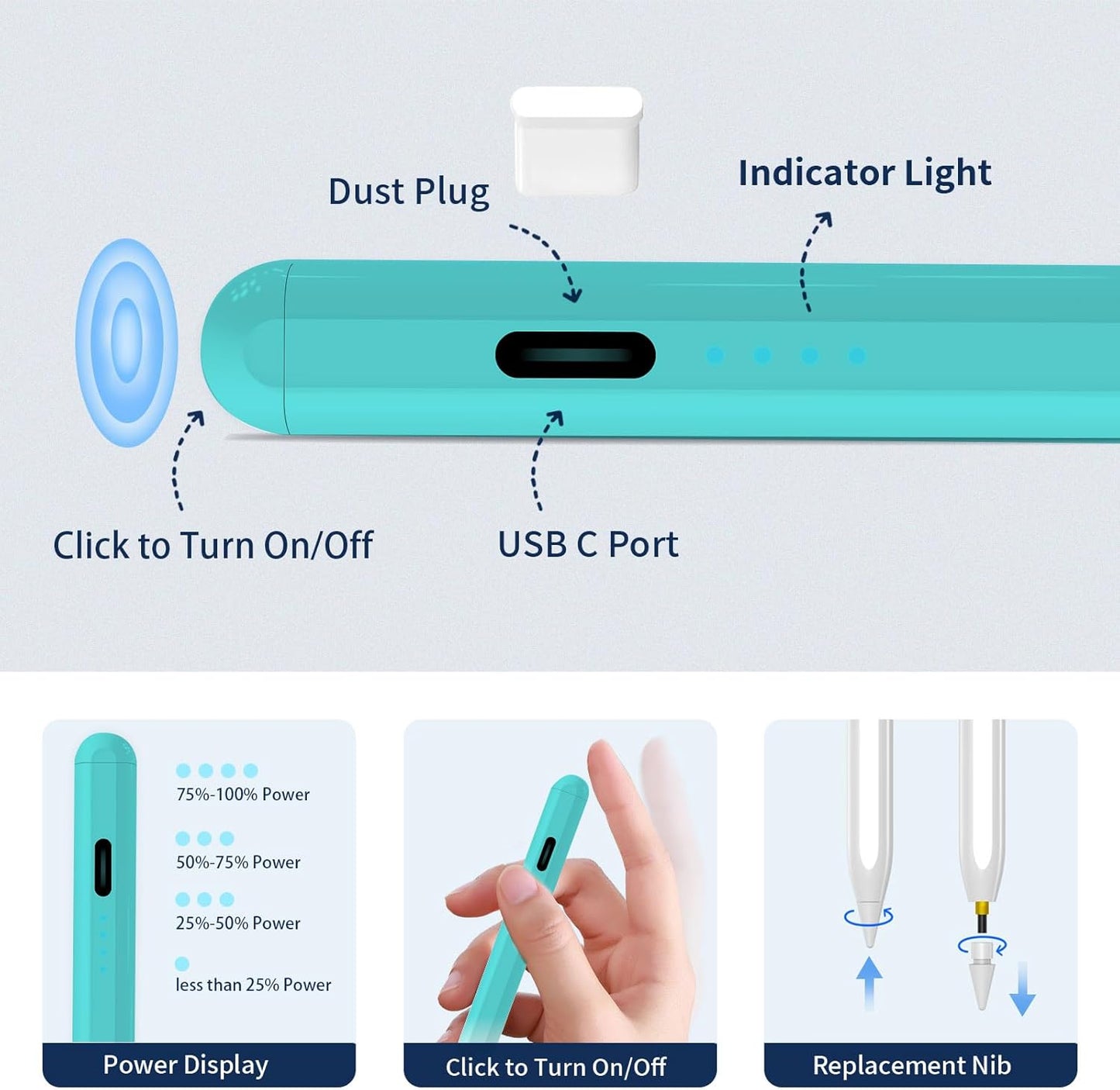 Dust Plug

Indicator Light

Click to Turn On/Off

USB C Port

75%-100% Power

50%-75% Power

25%-50% Power

less than 25% Power

Power Display

Click to Turn On/Off

Replacement Nib