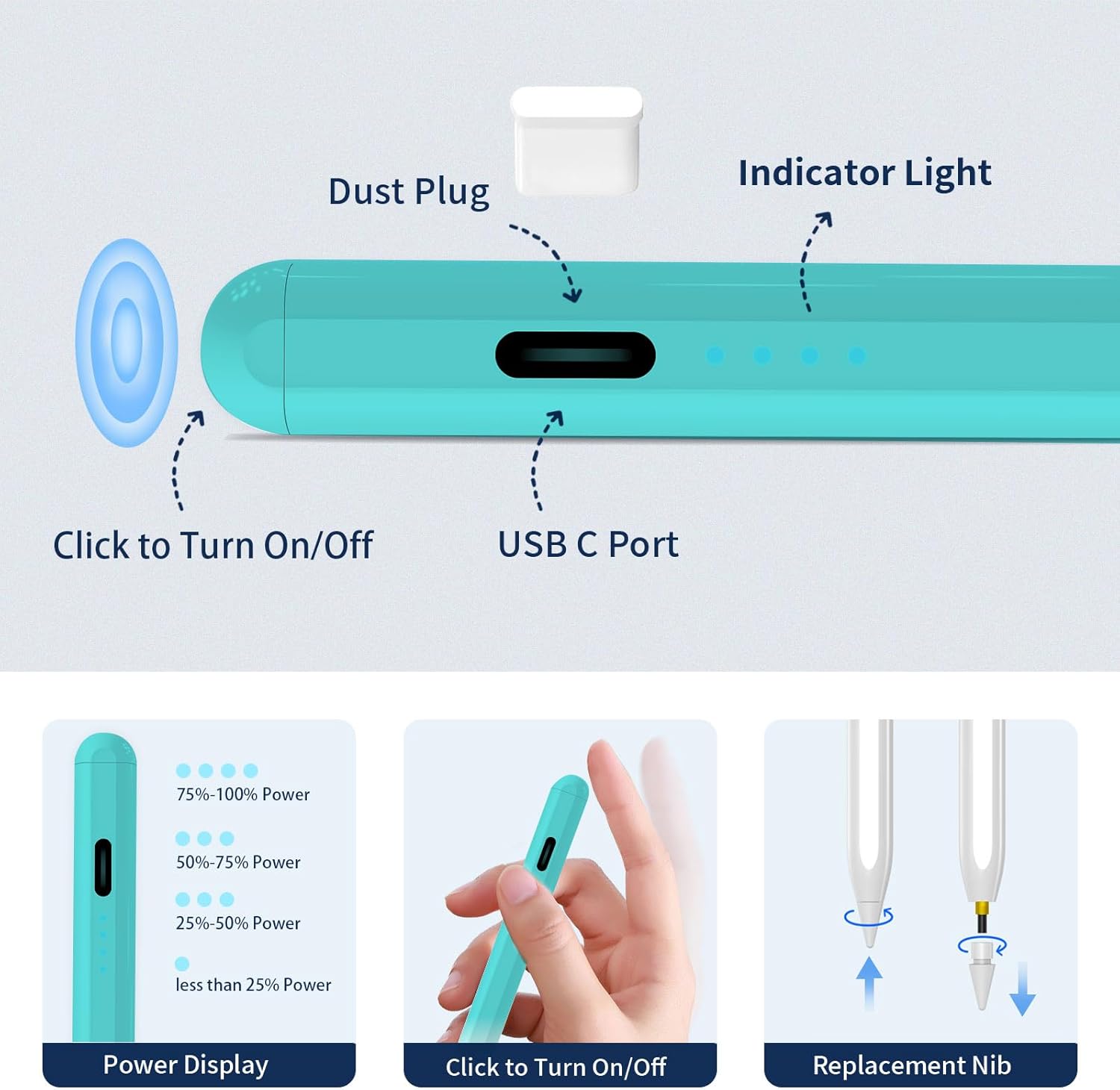 Dust Plug

Indicator Light

Click to Turn On/Off

USB C Port

75%-100% Power

50%-75% Power

25%-50% Power

less than 25% Power

Power Display

Click to Turn On/Off

Replacement Nib