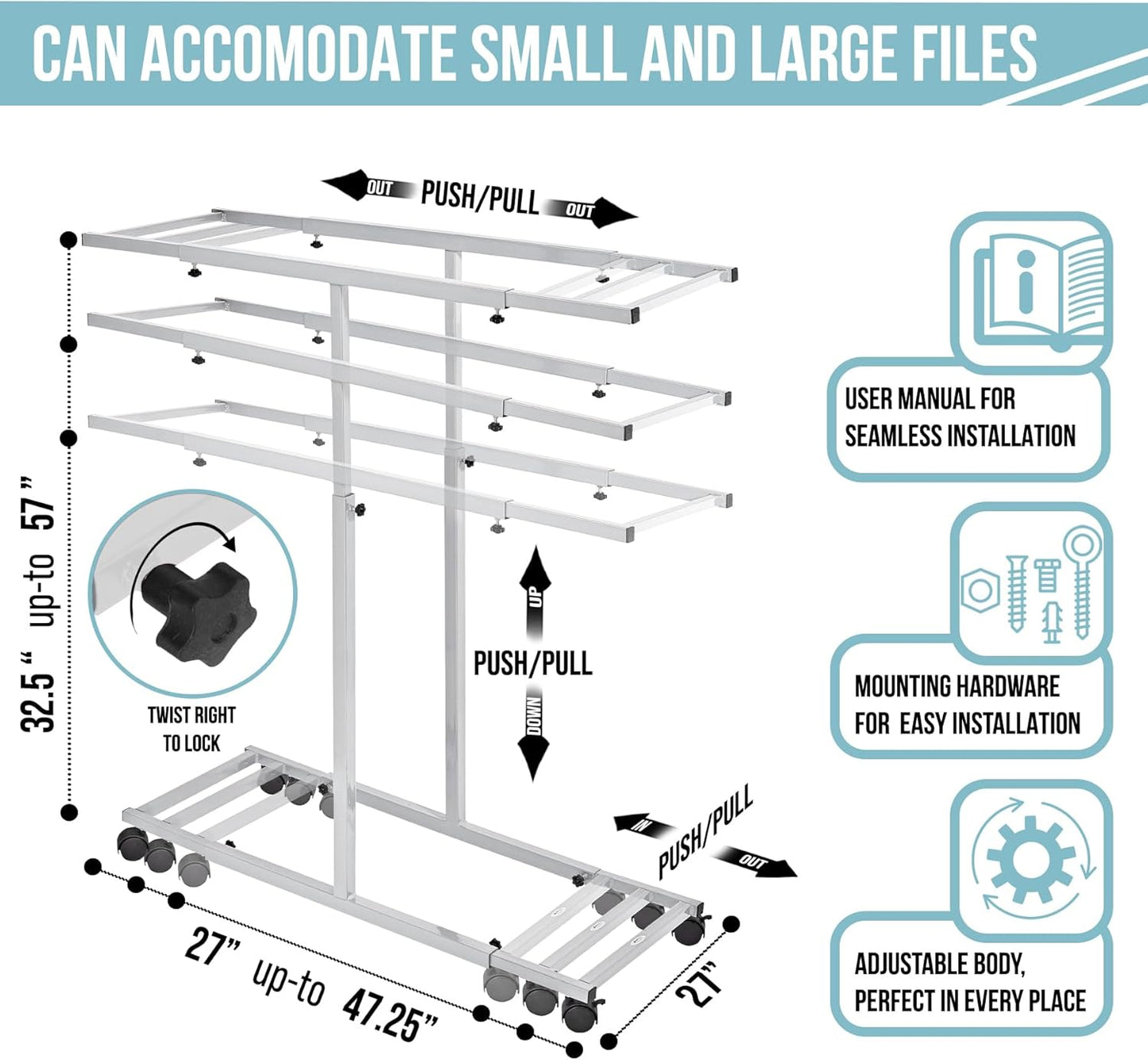 CAN ACCOMODATE SMALL AND LARGE FILES

OUT PUSH/PULL OUT

32.5 " up-to 57 "

TWIST RIGHT TO LOCK

UP
PUSH/PULL
DOWN

IN PUSH/PULL OUT

27" up-to 47.25"

27"

USER MANUAL FOR SEAMLESS INSTALLATION

MOUNTING HARDWARE FOR EASY INSTALLATION

ADJUSTABLE BODY, PERFECT IN EVERY PLACE