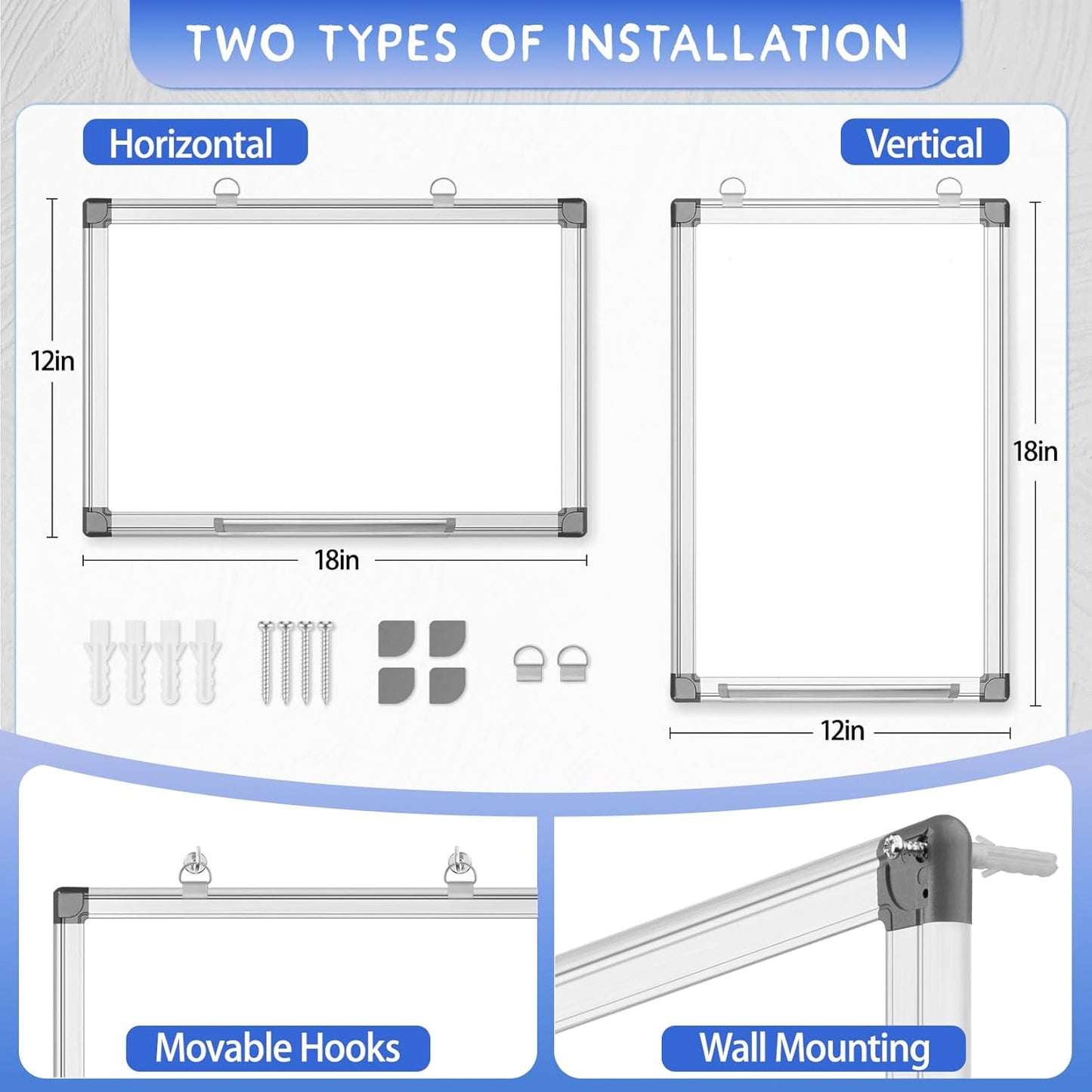 TWO TYPES OF INSTALLATION

Horizontal

12in

18in

Vertical

18in

12in

Movable Hooks

Wall Mounting