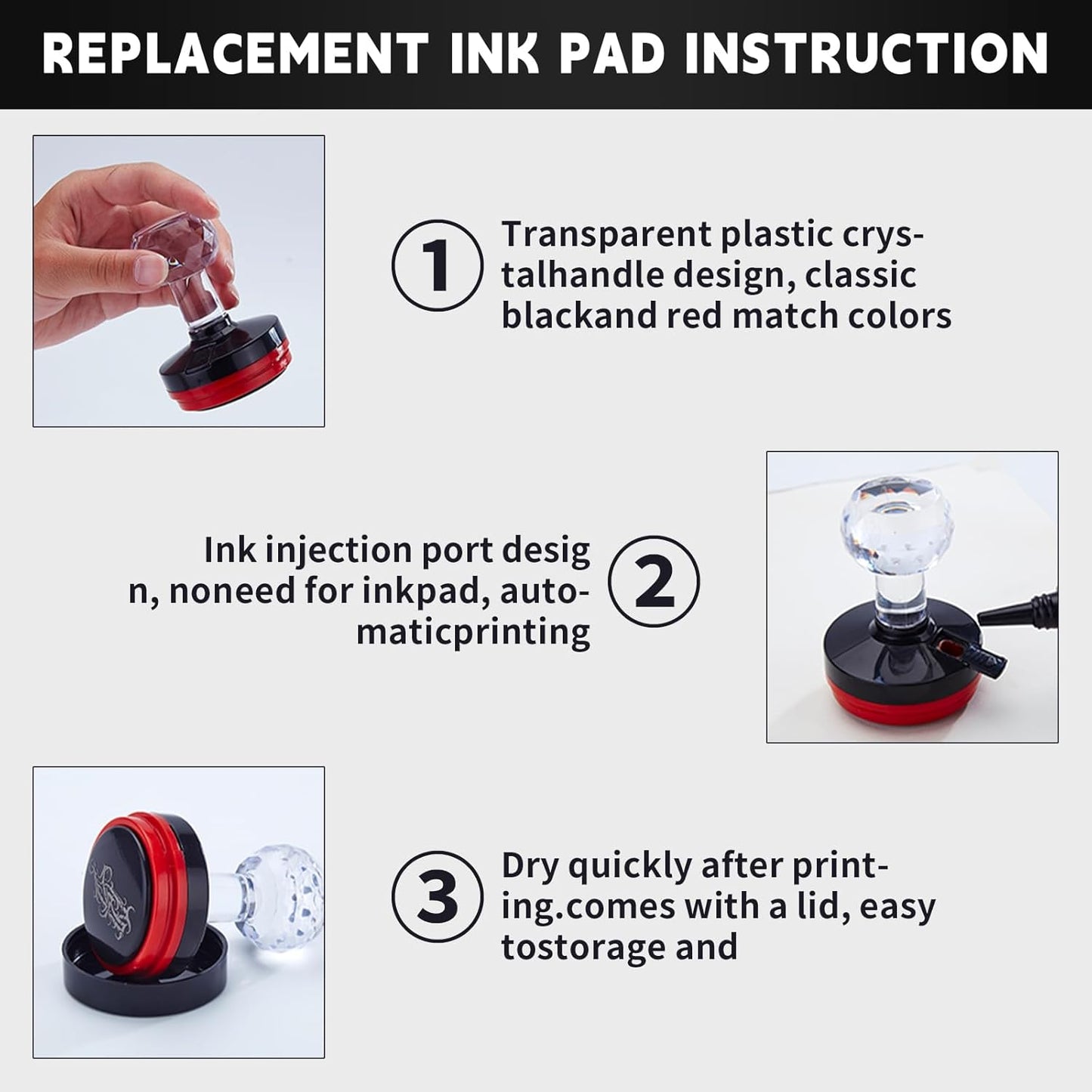 REPLACEMENT INK PAD INSTRUCTION

1 Transparent plastic crystalhandle design, classic blackand red match colors

Ink injection port design, noneed for inkpad, automaticprinting 2

3 Dry quickly after printing.comes with a lid, easy tostorage and