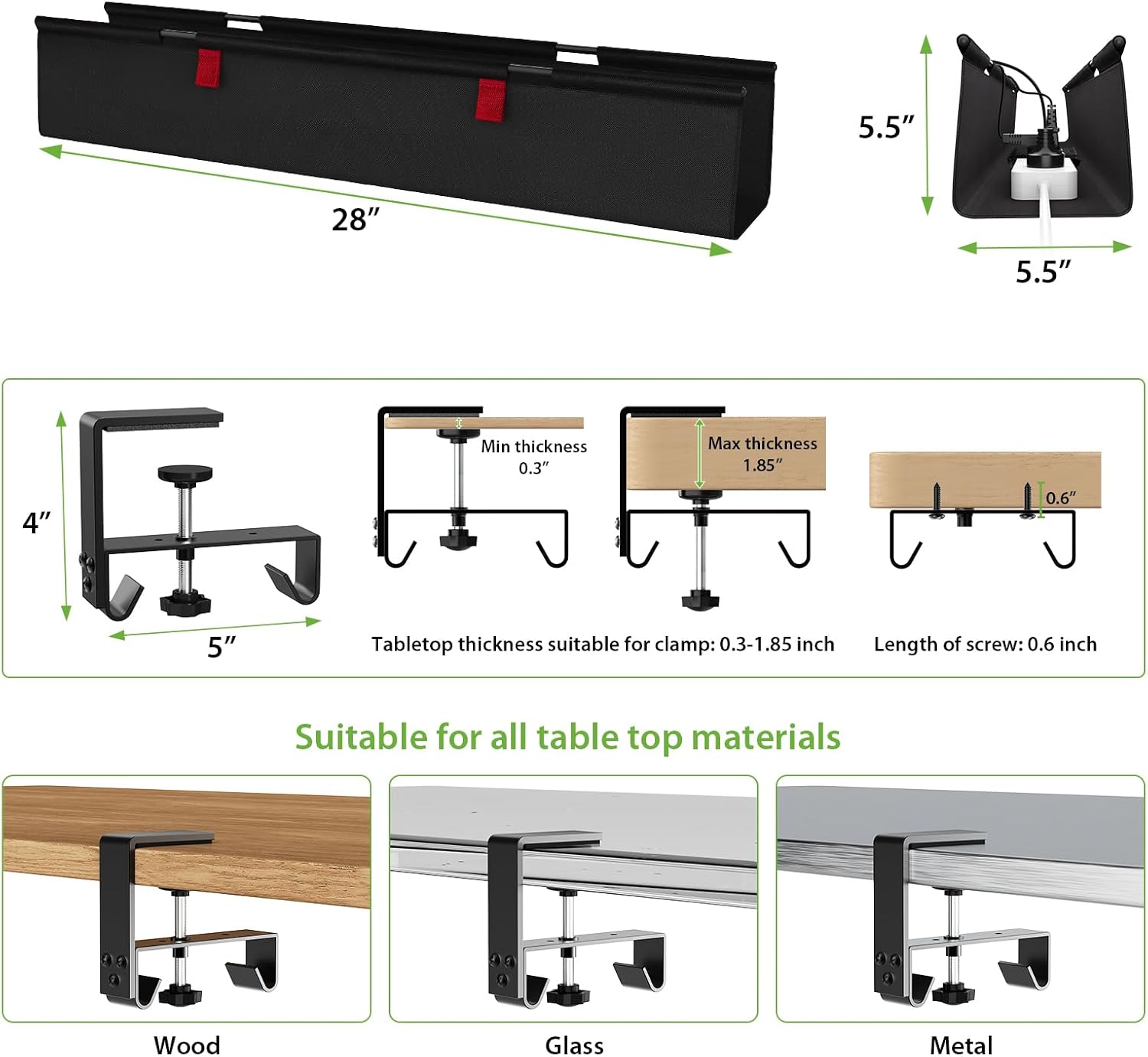 28″

5.5″

5.5″

4″

5″

Min thickness 0.3″

Max thickness 1.85″

0.6″

Tabletop thickness suitable for clamp: 0.3-1.85 inch

Length of screw: 0.6 inch

Suitable for all table top materials

Wood

Glass

Metal